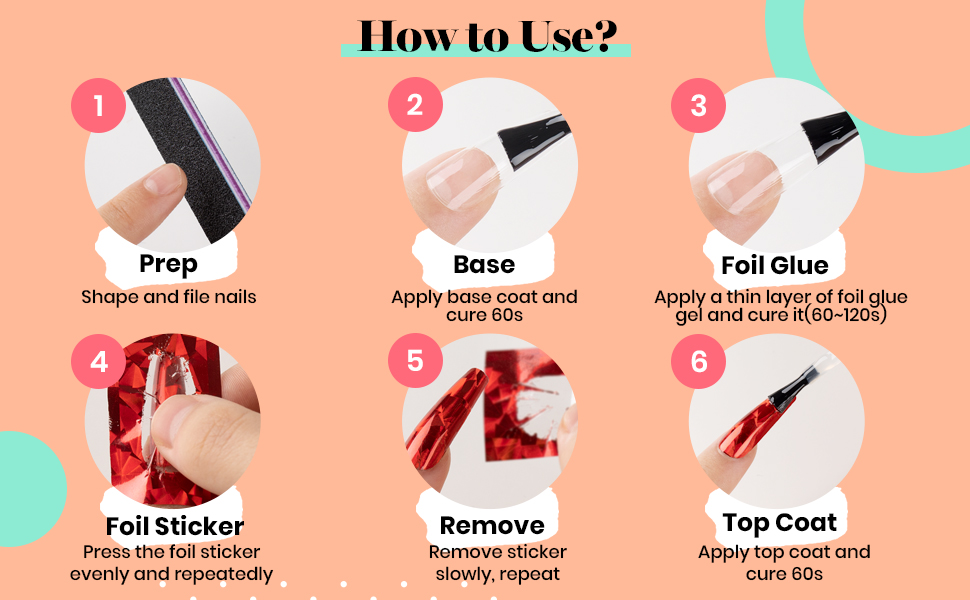 How to Use?

1
Prep
Shape and file nails

2
Base
Apply base coat and cure 60s

3
Foil Glue
Apply a thin layer of foil glue gel and cure it(60~120s)

4
Foil Sticker
Press the foil sticker evenly and repeatedly

5
Remove
Remove sticker slowly, repeat

6
Top Coat
Apply top coat and cure 60s