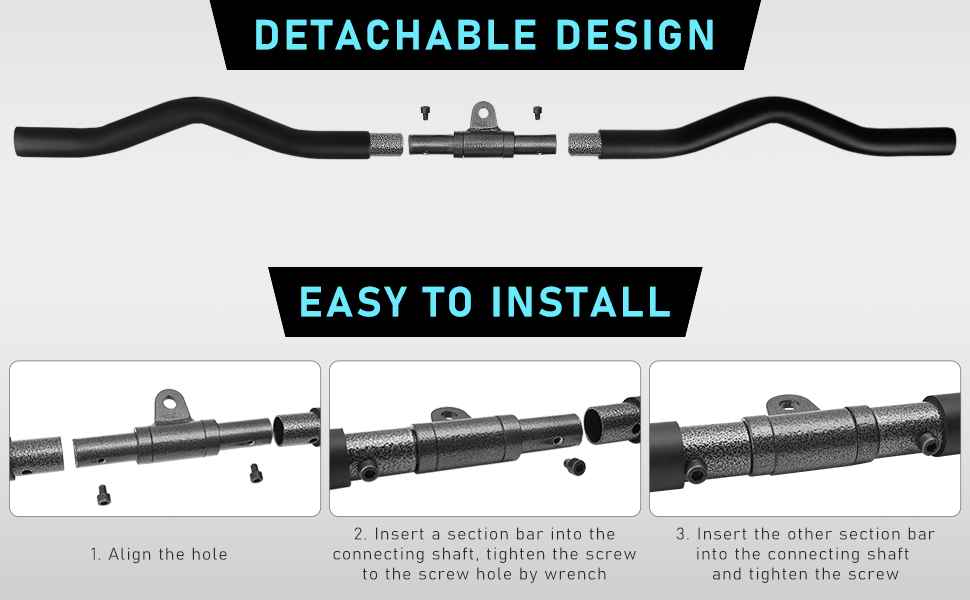 DETACHABLE DESIGN

EASY TO INSTALL

1. Align the hole

2. Insert a section bar into the connecting shaft, tighten the screw to the screw hole by wrench

3. Insert the other section bar into the connecting shaft and tighten the screw