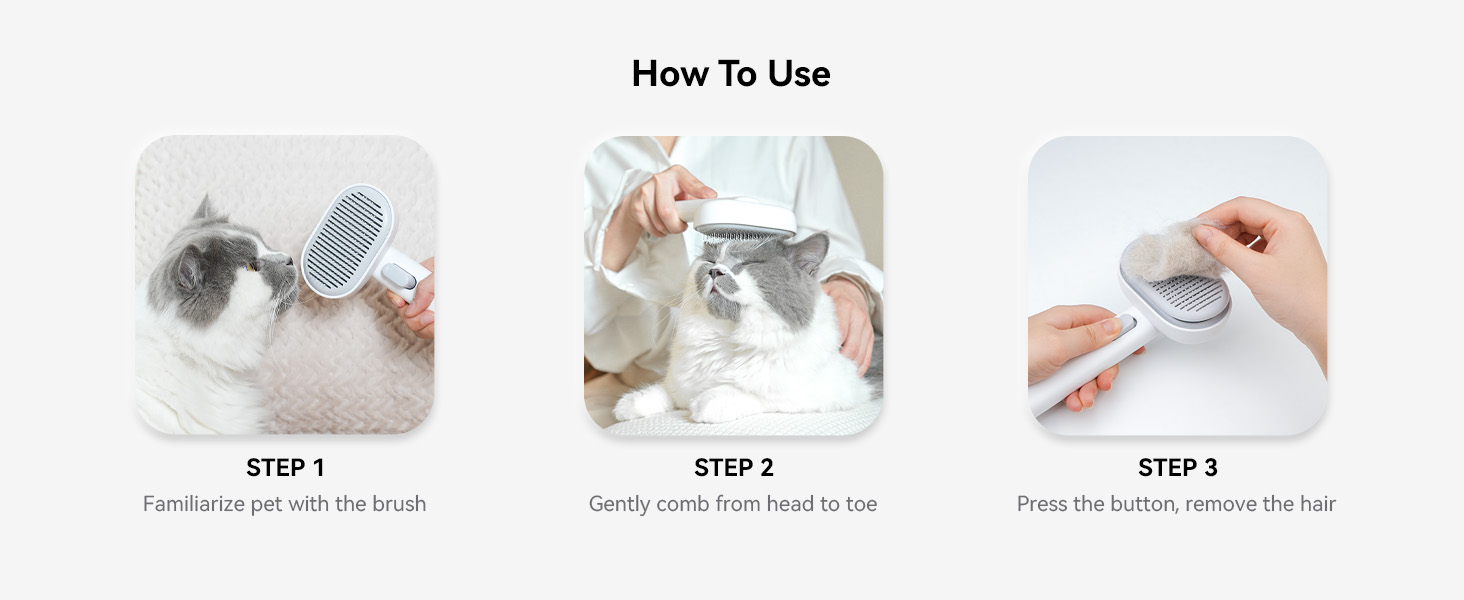 How To Use

STEP 1
Familiarize pet with the brush

STEP 2
Gently comb from head to toe

STEP 3
Press the button, remove the hair