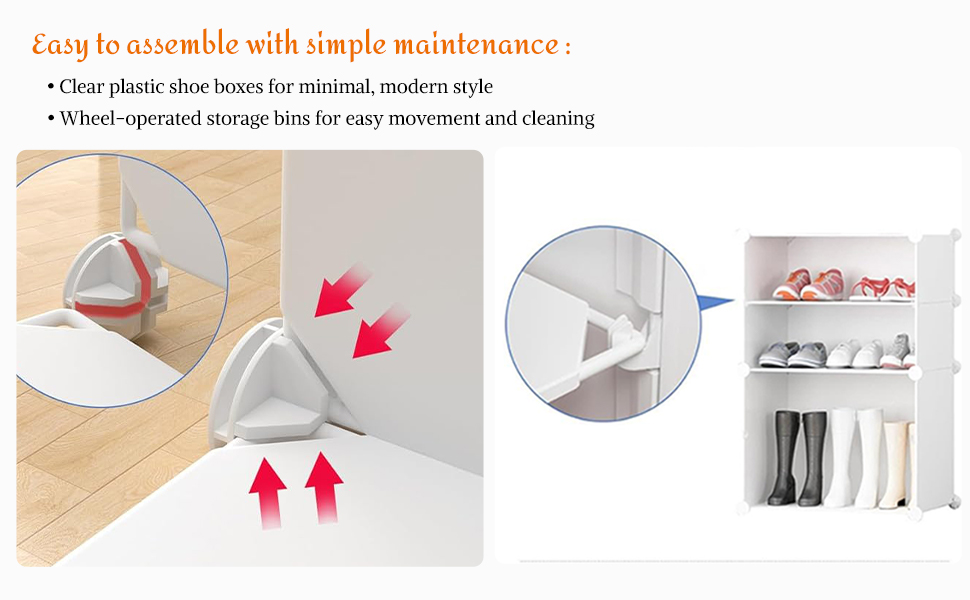 Easy to assemble with simple maintenance :

• Clear plastic shoe boxes for minimal, modern style
• Wheel-operated storage bins for easy movement and cleaning