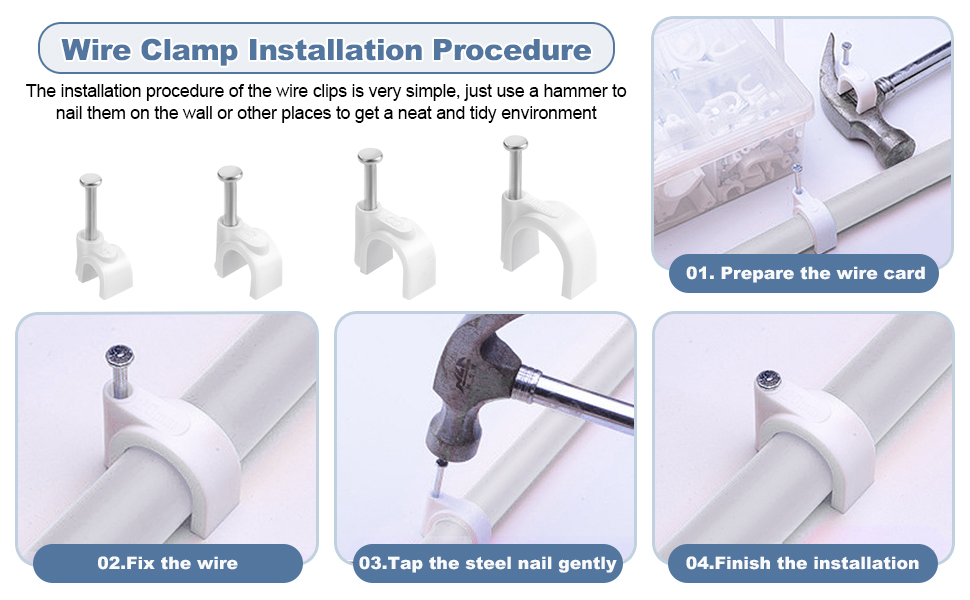 Wire Clamp Installation Procedure

The installation procedure of the wire clips is very simple, just use a hammer to nail them on the wall or other places to get a neat and tidy environment

01. Prepare the wire card

02.Fix the wire

03.Tap the steel nail gently

04.Finish the installation