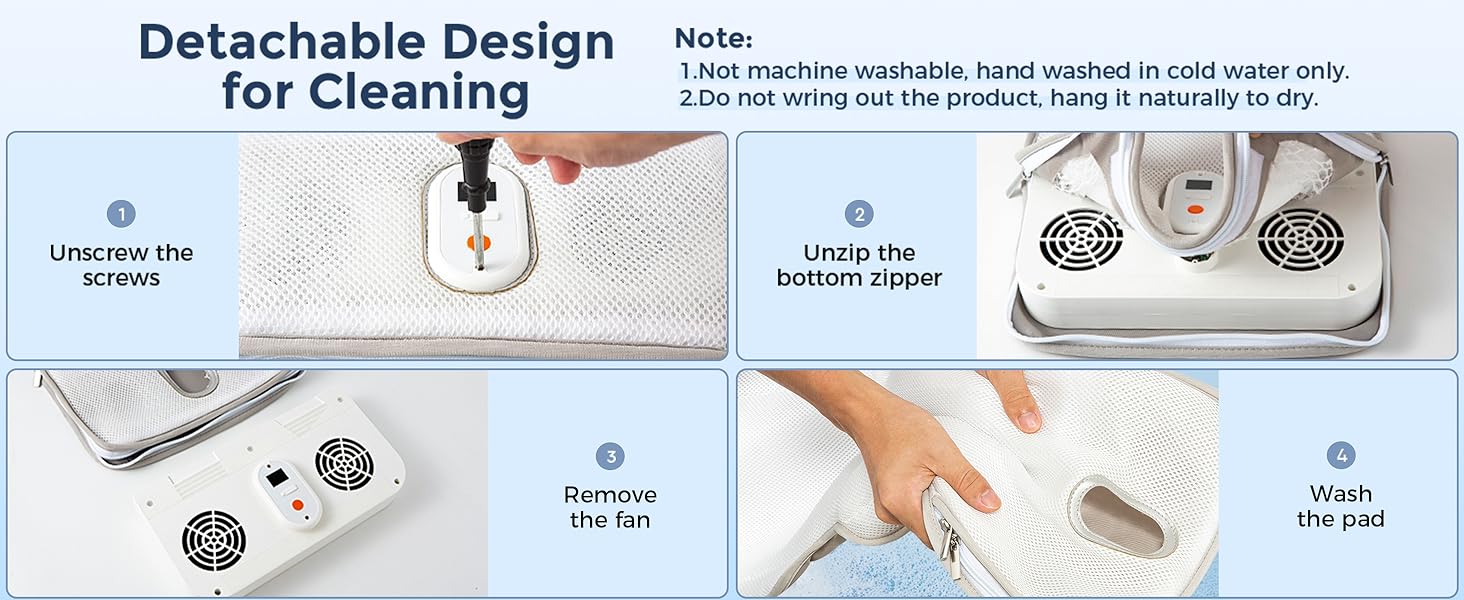 Detachable Design for Cleaning

Note:
1.Not machine washable, hand washed in cold water only.
2.Do not wring out the product, hang it naturally to dry.

1
Unscrew the screws

2
Unzip the bottom zipper

3
Remove the fan

4
Wash the pad