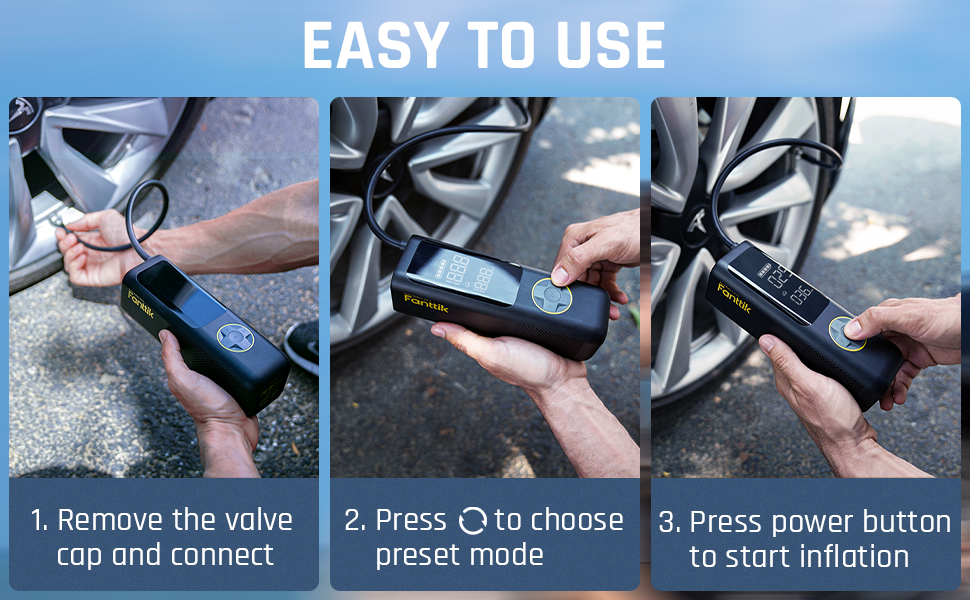 EASY TO USE

Fanttik

1. Remove the valve cap and connect

Fanttik

2. Press to choose preset mode

Fanttik

3. Press power button to start inflation