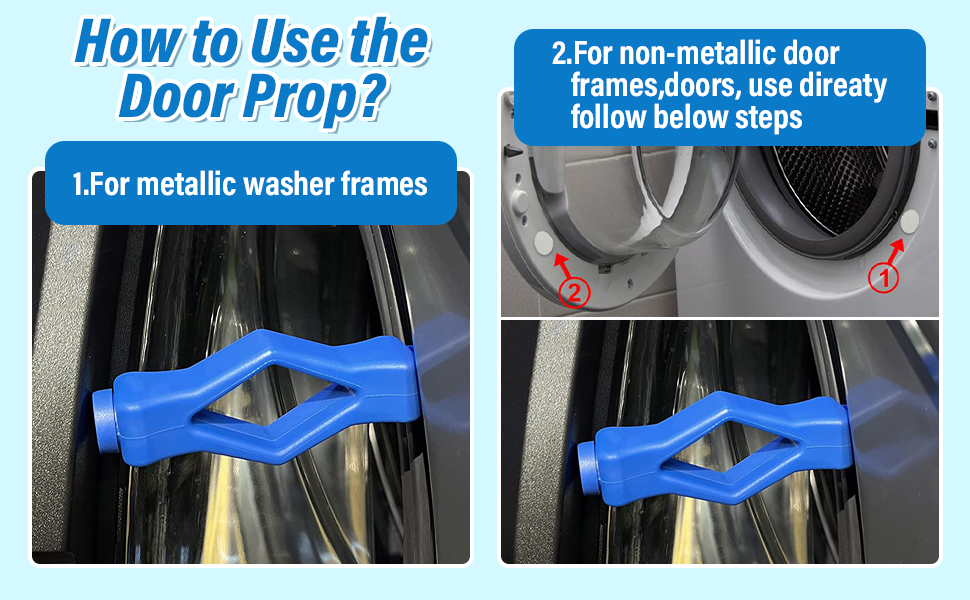 How to Use the Door Prop?

1.For metallic washer frames

2.For non-metallic door frames,doors, use direaty follow below steps

2

1