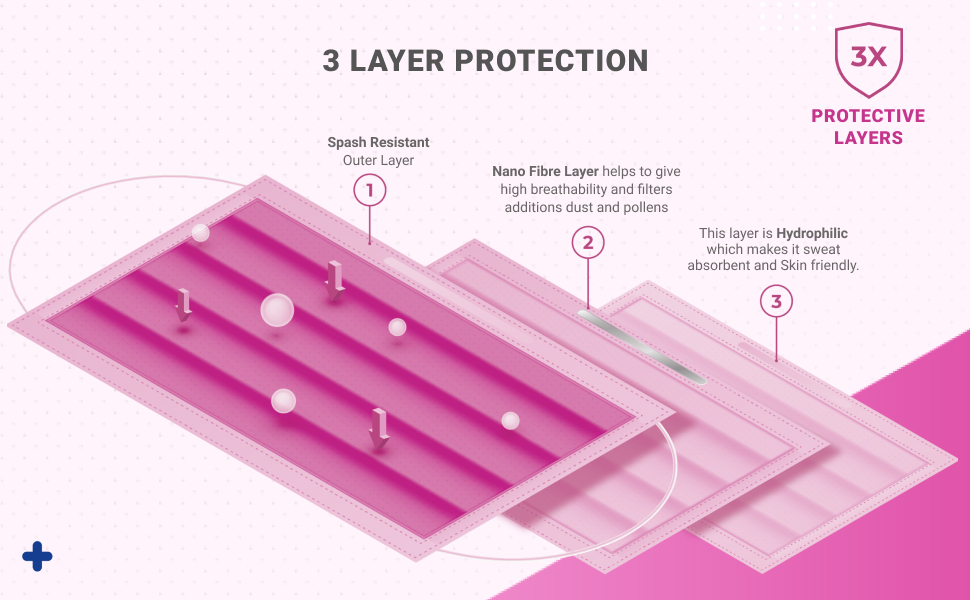 3 LAYER PROTECTION

3X

PROTECTIVE LAYERS

Spash Resistant Outer Layer

1

Nano Fibre Layer helps to give high breathability and filters additions dust and pollens

2

This layer is Hydrophilic which makes it sweat absorbent and Skin friendly.

3