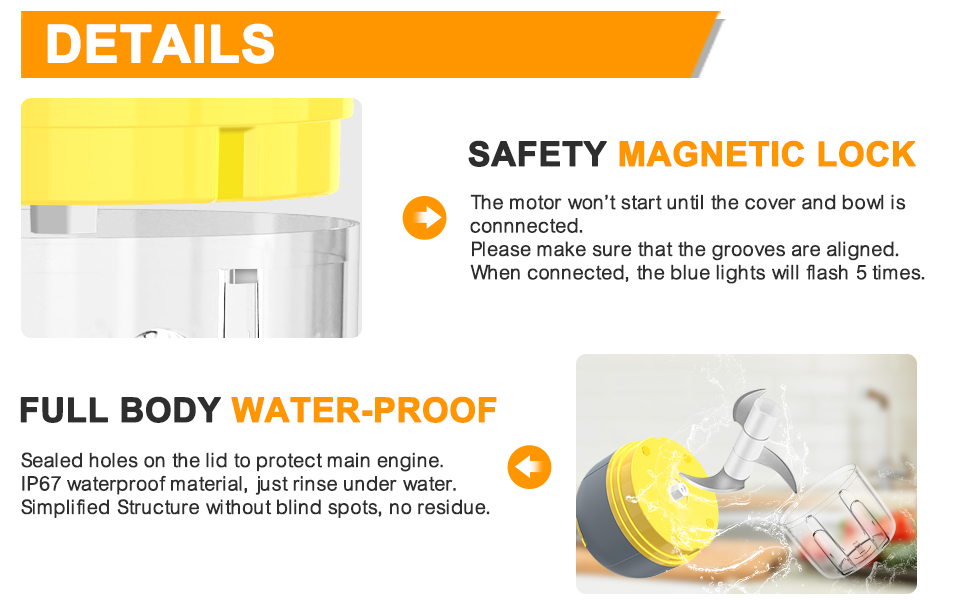 DETAILS

SAFETY MAGNETIC LOCK

The motor won't start until the cover and bowl is connnected.
Please make sure that the grooves are aligned.
When connected, the blue lights will flash 5 times.

FULL BODY WATER-PROOF

Sealed holes on the lid to protect main engine.
IP67 waterproof material, just rinse under water.
Simplified Structure without blind spots, no residue.