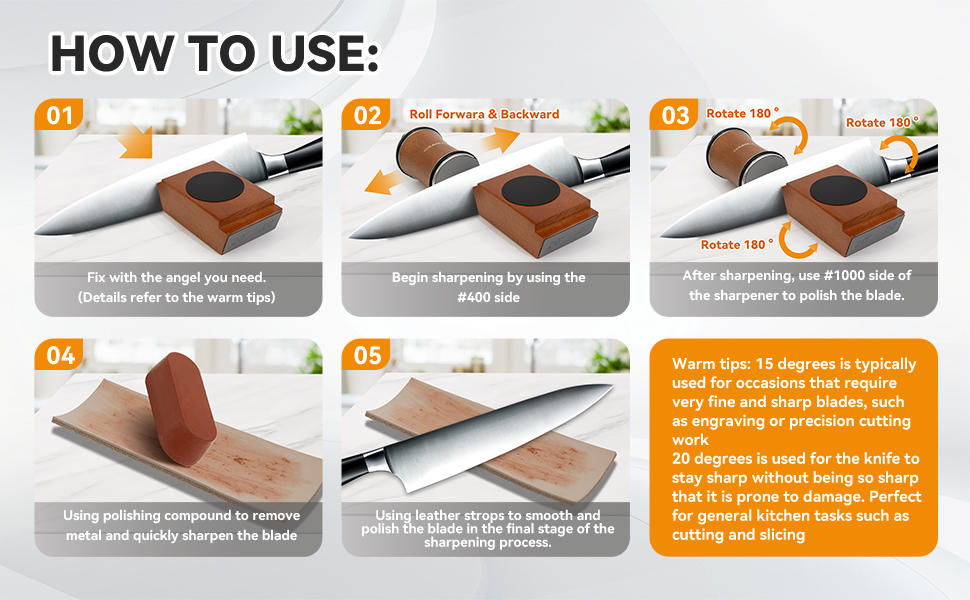 HOW TO USE:

01

Fix with the angel you need. (Details refer to the warm tips)

02

Roll Forwara & Backward

Begin sharpening by using the #400 side

03

Rotate 180 °

Rotate 180 °

Rotate 180 °

After sharpening, use #1000 side of the sharpener to polish the blade.

04

Using polishing compound to remove metal and quickly sharpen the blade

05

Using leather strops to smooth and polish the blade in the final stage of the sharpening process.

Warm tips: 15 degrees is typically used for occasions that require very fine and sharp blades, such as engraving or precision cutting work
20 degrees is used for the knife to stay sharp without being so sharp that it is prone to damage. Perfect for general kitchen tasks such as cutting and slicing