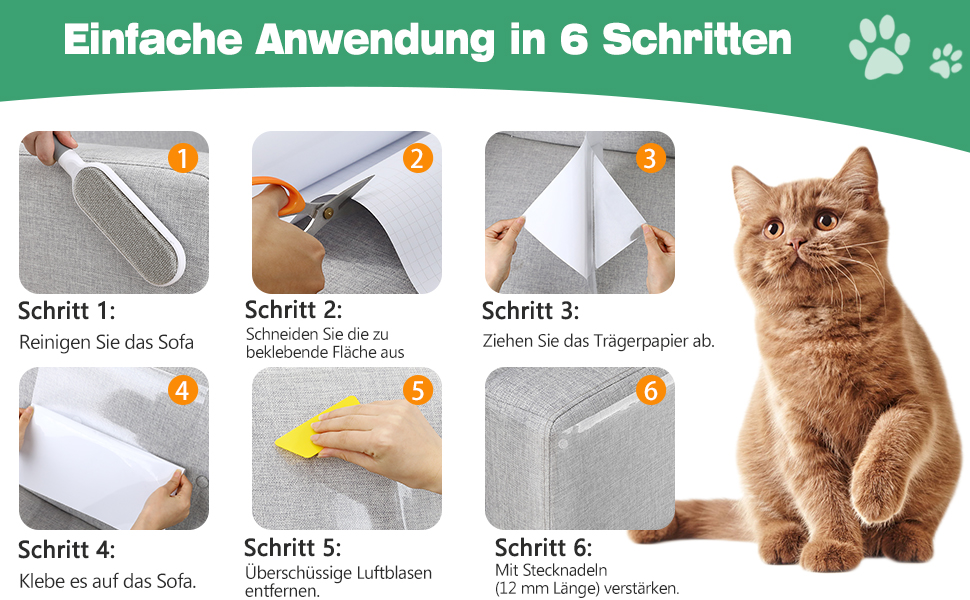 Einfache Anwendung in 6 Schritten

1

Schritt 1:

Reinigen Sie das Sofa

2

Schritt 2:

Schneiden Sie die zu beklebende Fläche aus

3

Schritt 3:

Ziehen Sie das Trägerpapier ab.

4

Schritt 4:

Klebe es auf das Sofa.

5

Schritt 5:

Überschüssige Luftblasen entfernen.

6

Schritt 6:

Mit Stecknadeln (12 mm Länge) verstärken.