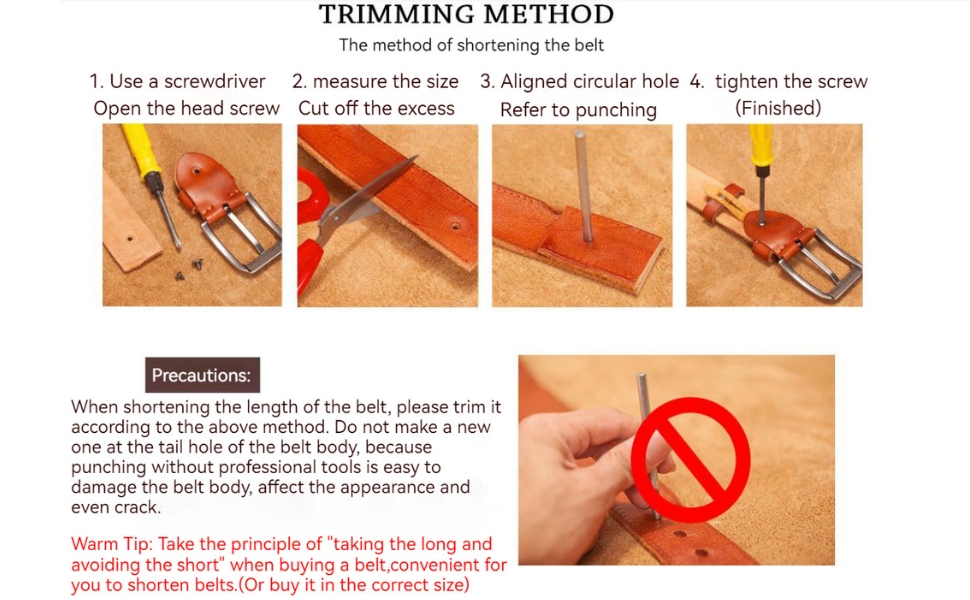 TRIMMING METHOD

The method of shortening the belt

1. Use a screwdriver
Open the head screw

2. measure the size
Cut off the excess

3. Aligned circular hole
Refer to punching

4. tighten the screw
(Finished)

Precautions:

When shortening the length of the belt, please trim it according to the above method. Do not make a new one at the tail hole of the belt body, because punching without professional tools is easy to damage the belt body, affect the appearance and even crack.

Warm Tip: Take the principle of "taking the long and avoiding the short" when buying a belt,convenient for you to shorten belts.(Or buy it in the correct size)