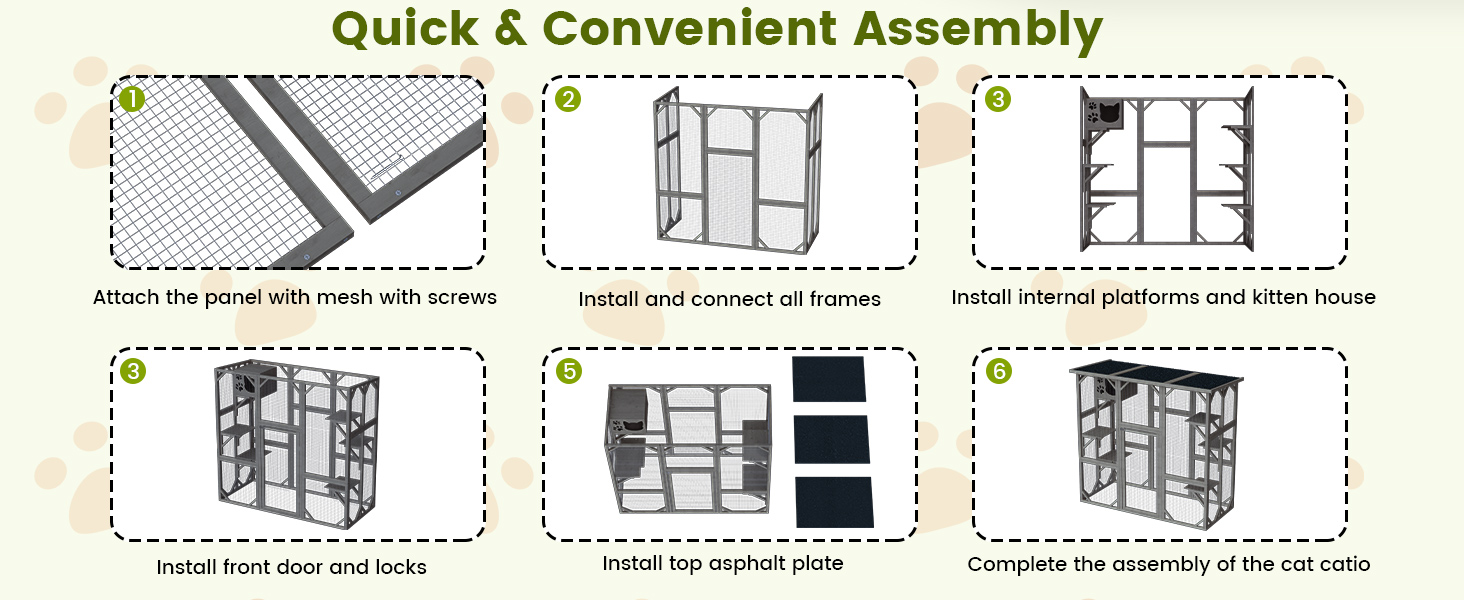 Quick & Convenient Assembly

1

Attach the panel with mesh with screws

2

Install and connect all frames

3

Install internal platforms and kitten house

3

Install front door and locks

5

Install top asphalt plate

6

Complete the assembly of the cat catio