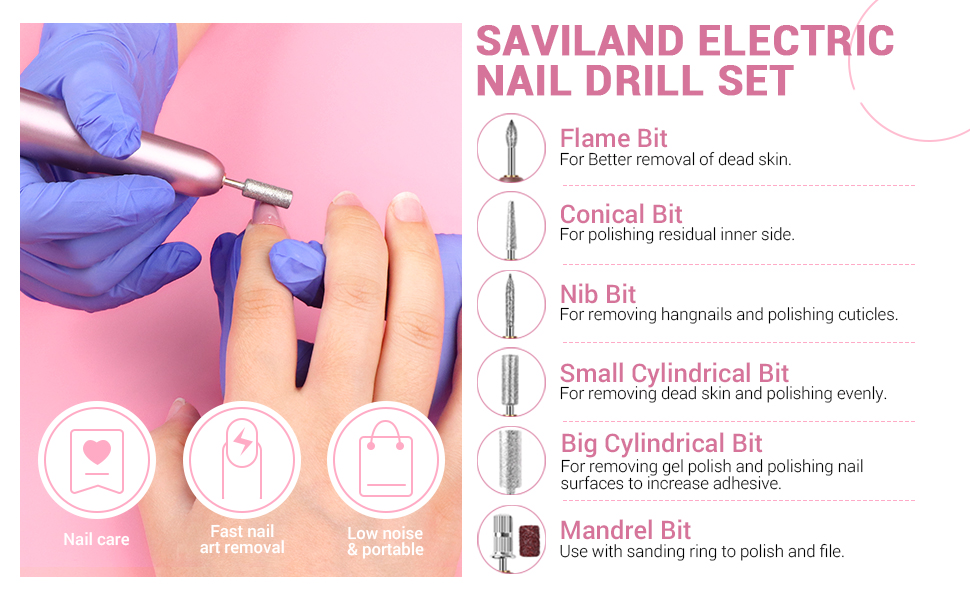 Nail care

Fast nail art removal

Low noise & portable

SAVILAND ELECTRIC NAIL DRILL SET

Flame Bit
For Better removal of dead skin.

Conical Bit
For polishing residual inner side.

Nib Bit
For removing hangnails and polishing cuticles.

Small Cylindrical Bit
For removing dead skin and polishing evenly.

Big Cylindrical Bit
For removing gel polish and polishing nail surfaces to increase adhesive.

Mandrel Bit
Use with sanding ring to polish and file.