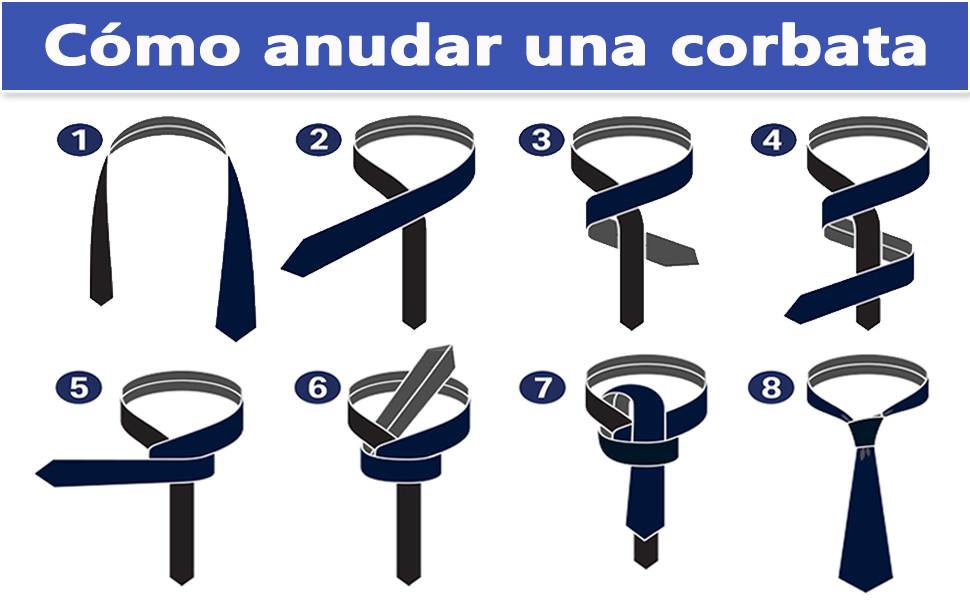 Cómo anudar una corbata

1

2

3

4

5

6

7

8