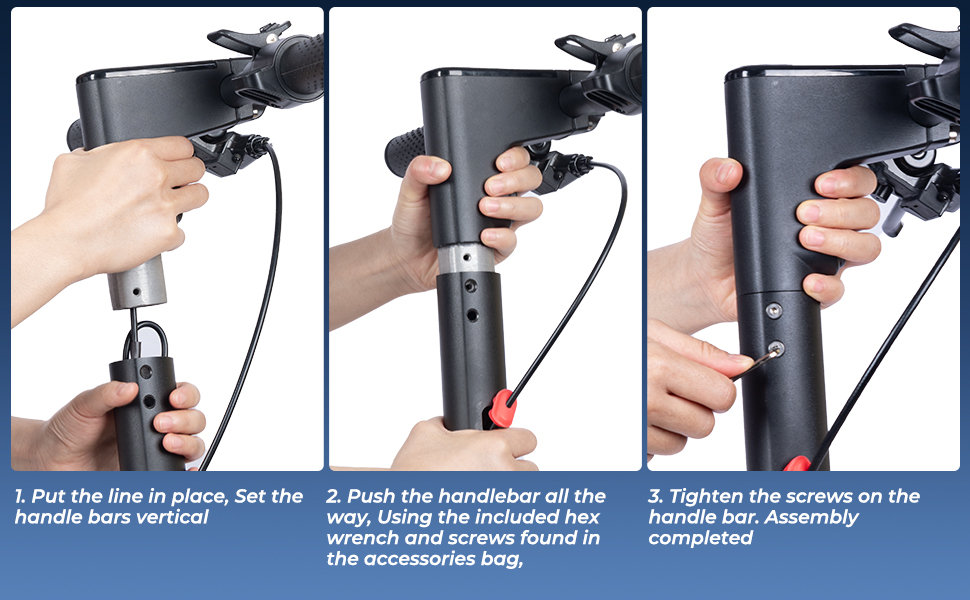 1. Put the line in place, Set the handle bars vertical

2. Push the handlebar all the way, Using the included hex wrench and screws found in the accessories bag,

3. Tighten the screws on the handle bar. Assembly completed