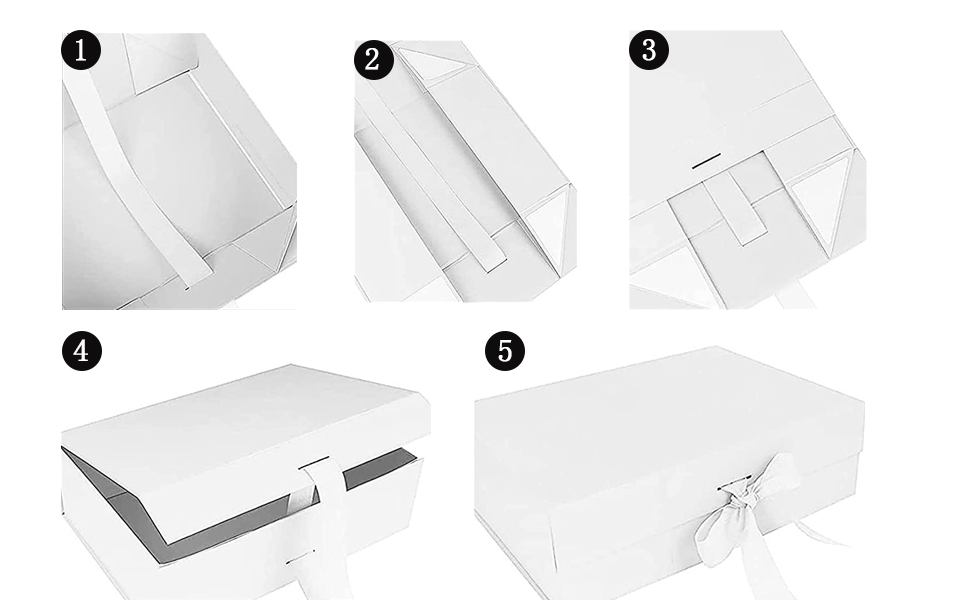 1

2

3

4

5