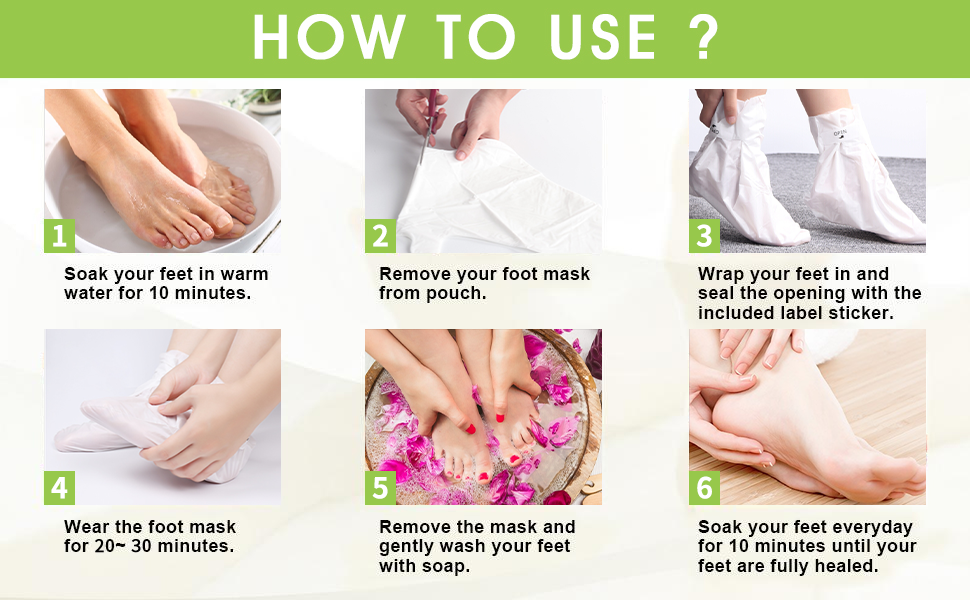 HOW TO USE ?

1
Soak your feet in warm water for 10 minutes.

2
Remove your foot mask from pouch.

3
Wrap your feet in and seal the opening with the included label sticker.

4
Wear the foot mask for 20~ 30 minutes.

5
Remove the mask and gently wash your feet with soap.

6
Soak your feet everyday for 10 minutes until your feet are fully healed.