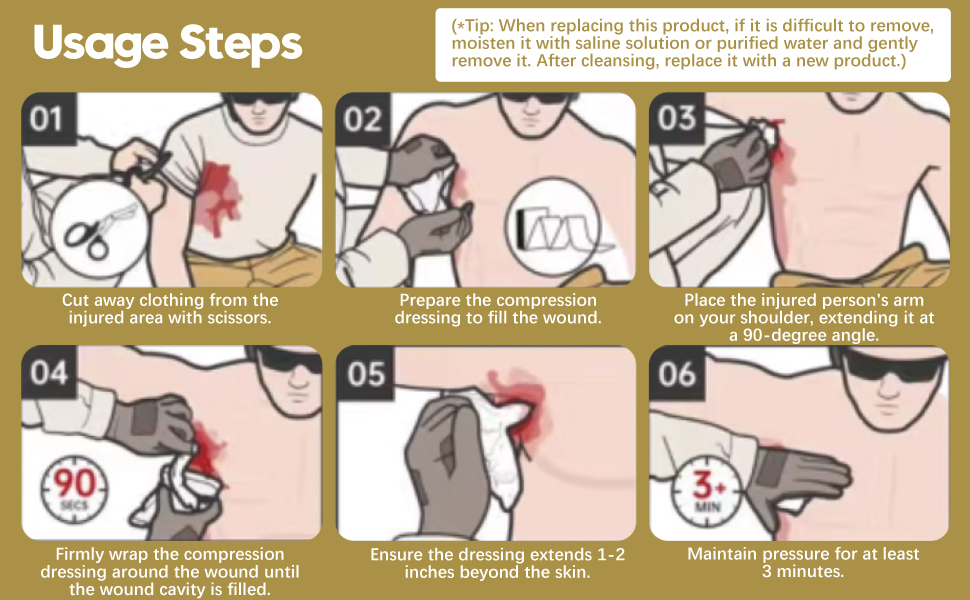 Usage Steps

(*Tip: When replacing this product, if it is difficult to remove, moisten it with saline solution or purified water and gently remove it. After cleansing, replace it with a new product.)

01

Cut away clothing from the injured area with scissors.

02

Prepare the compression dressing to fill the wound.

03

Place the injured person's arm on your shoulder, extending it at a 90-degree angle.

04

90 SECS

Firmly wrap the compression dressing around the wound until the wound cavity is filled.

05

Ensure the dressing extends 1-2 inches beyond the skin.

06

3+ MIN

Maintain pressure for at least 3 minutes.