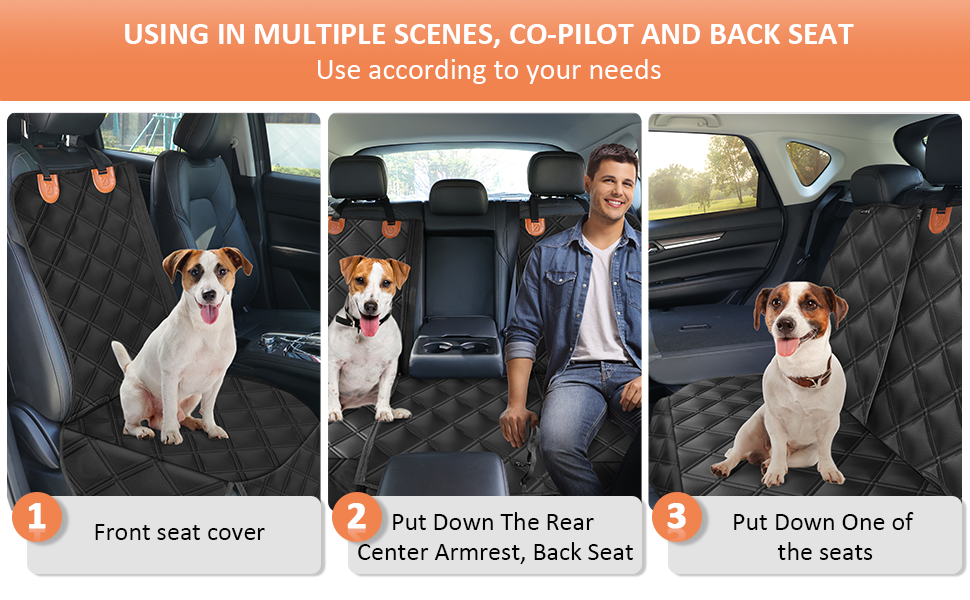 USING IN MULTIPLE SCENES, CO-PILOT AND BACK SEAT
Use according to your needs

1 Front seat cover

2 Put Down The Rear Center Armrest, Back Seat

3 Put Down One of the seats