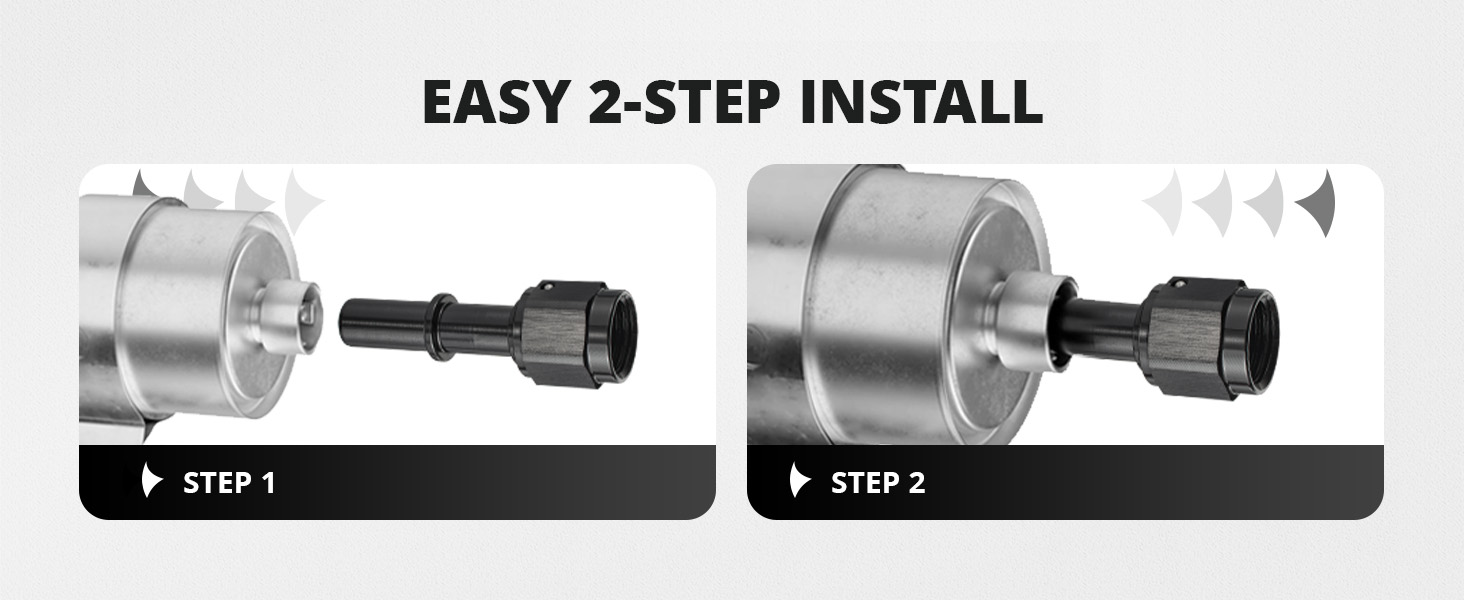 EASY 2-STEP INSTALL

STEP 1

STEP 2