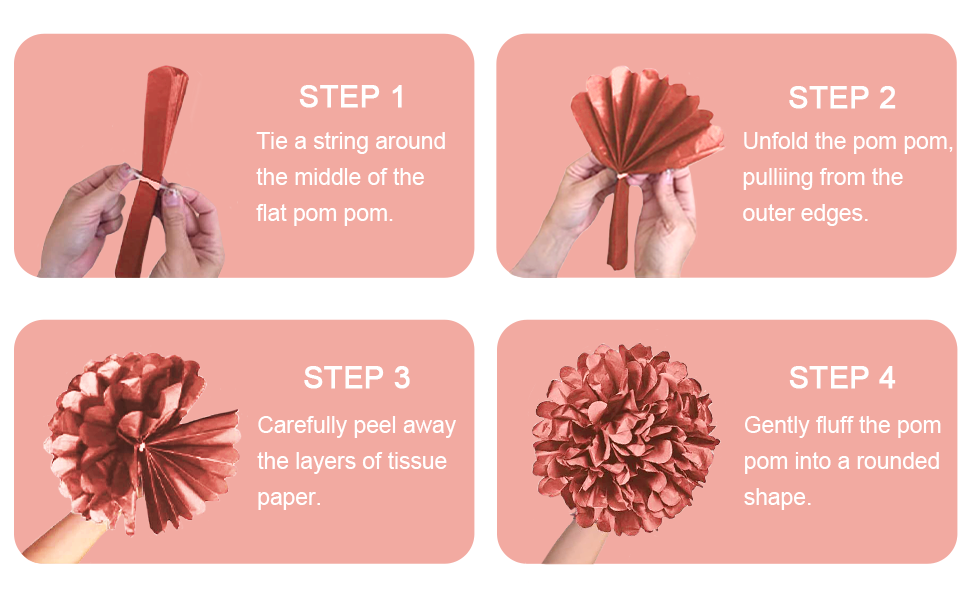 STEP 1
Tie a string around the middle of the flat pom pom.

STEP 2
Unfold the pom pom, pulliing from the outer edges.

STEP 3
Carefully peel away the layers of tissue paper.

STEP 4
Gently fluff the pom pom into a rounded shape.