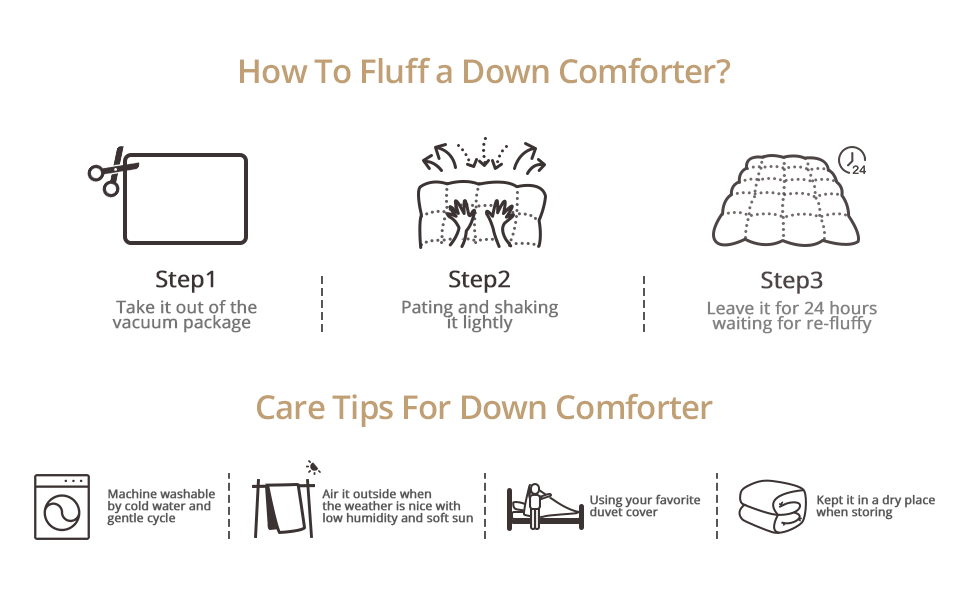 How To Fluff a Down Comforter?

24

Step1
Take it out of the vacuum package

Step2
Pating and shaking it lightly

Step3
Leave it for 24 hours waiting for re-fluffy

Care Tips For Down Comforter

Machine washable by cold water and gentle cycle

Air it outside when the weather is nice with low humidity and soft sun

Using your favorite duvet cover

Kept it in a dry place when storing