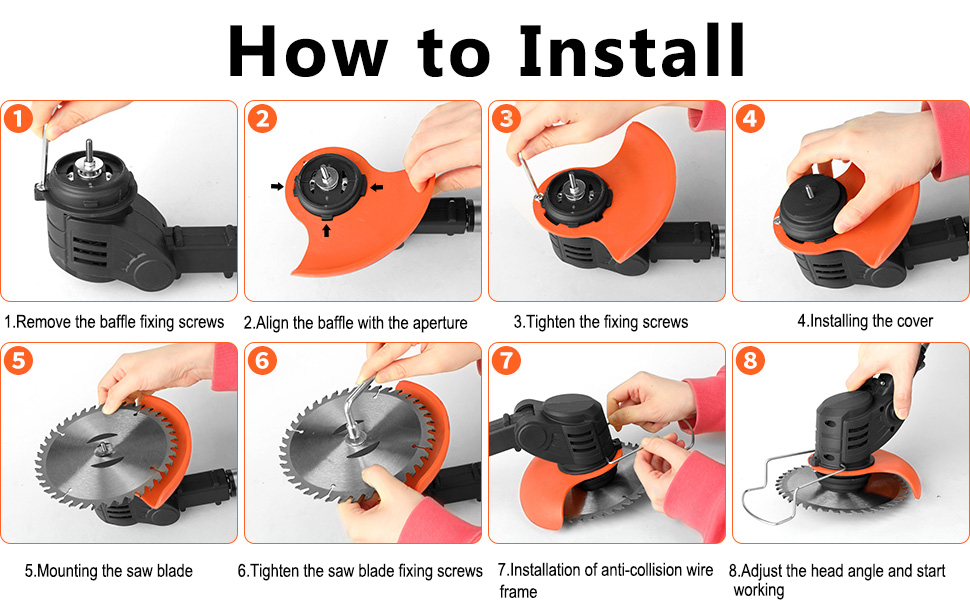 How to Install

1

1.Remove the baffle fixing screws

2

2.Align the baffle with the aperture

3

3.Tighten the fixing screws

4

4.Installing the cover

5

5.Mounting the saw blade

6

6.Tighten the saw blade fixing screws

7

7.Installation of anti-collision wire frame

8

8.Adjust the head angle and start working