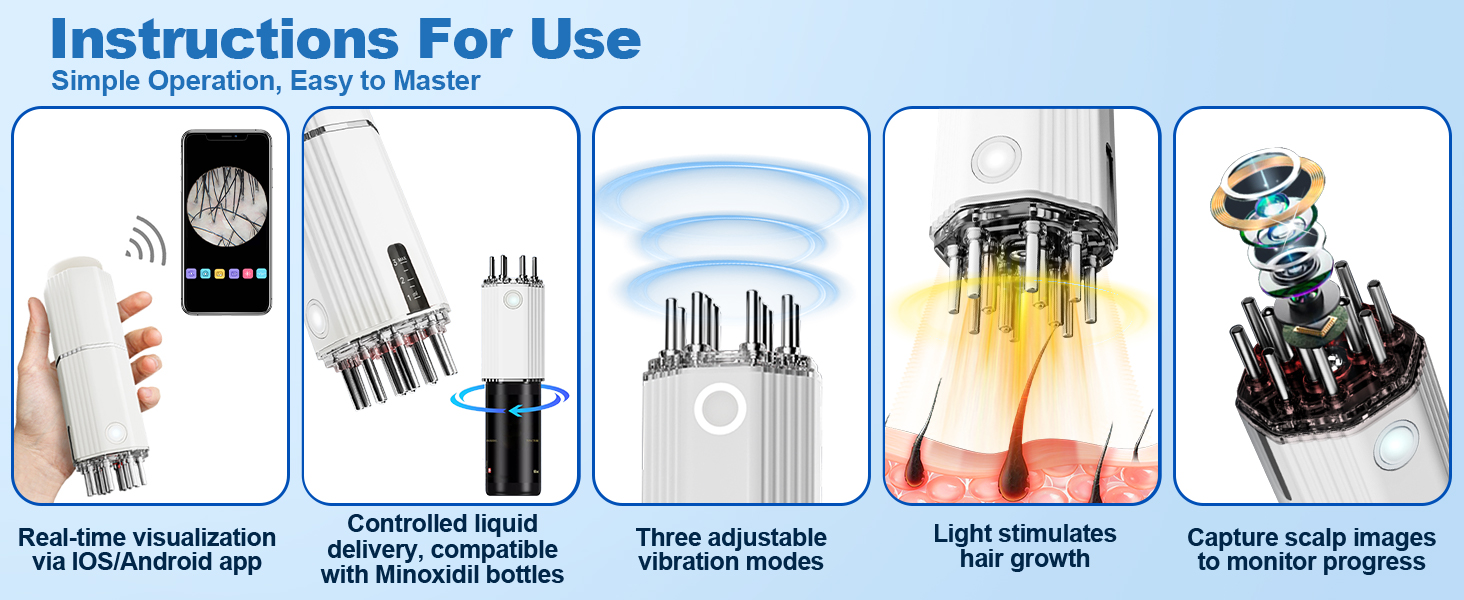 Instructions For Use
Simple Operation, Easy to Master

Real-time visualization via IOS/Android app

Controlled liquid delivery, compatible with Minoxidil bottles

Three adjustable vibration modes

Light stimulates hair growth

Capture scalp images to monitor progress