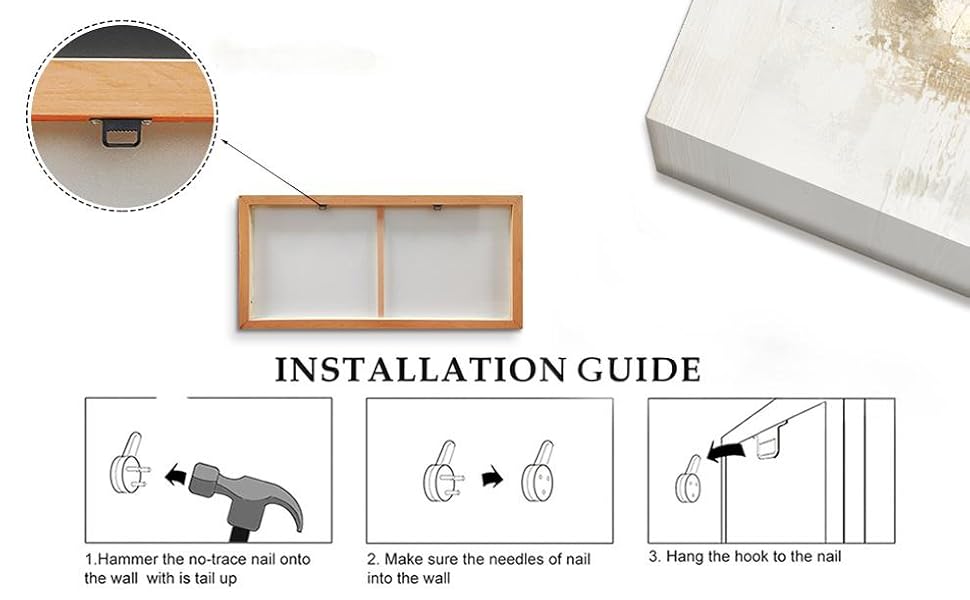 INSTALLATION GUIDE

1.Hammer the no-trace nail onto the wall with is tail up

2. Make sure the needles of nail into the wall

3. Hang the hook to the nail