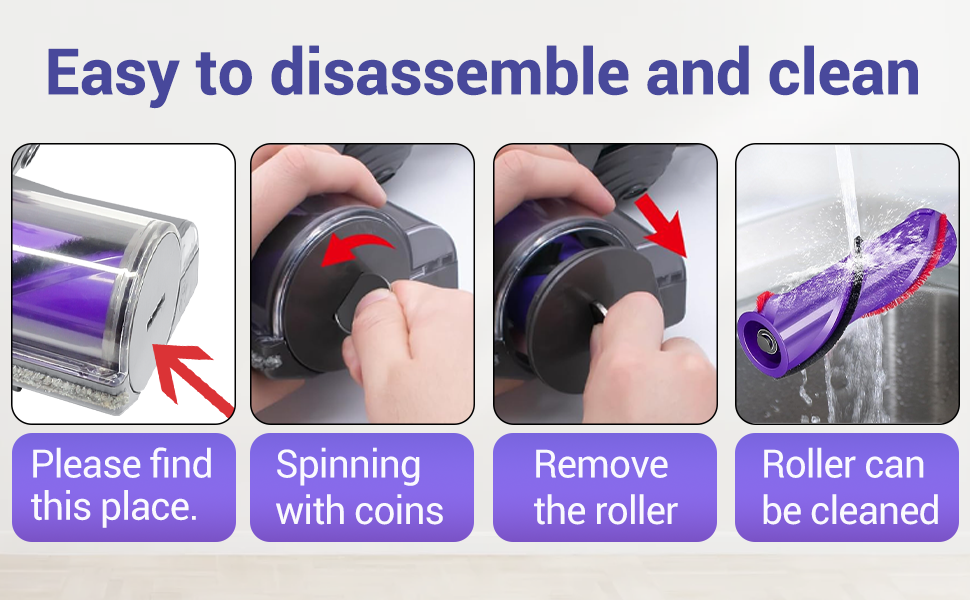 Easy to disassemble and clean

Please find this place.

Spinning with coins

Remove the roller

Roller can be cleaned