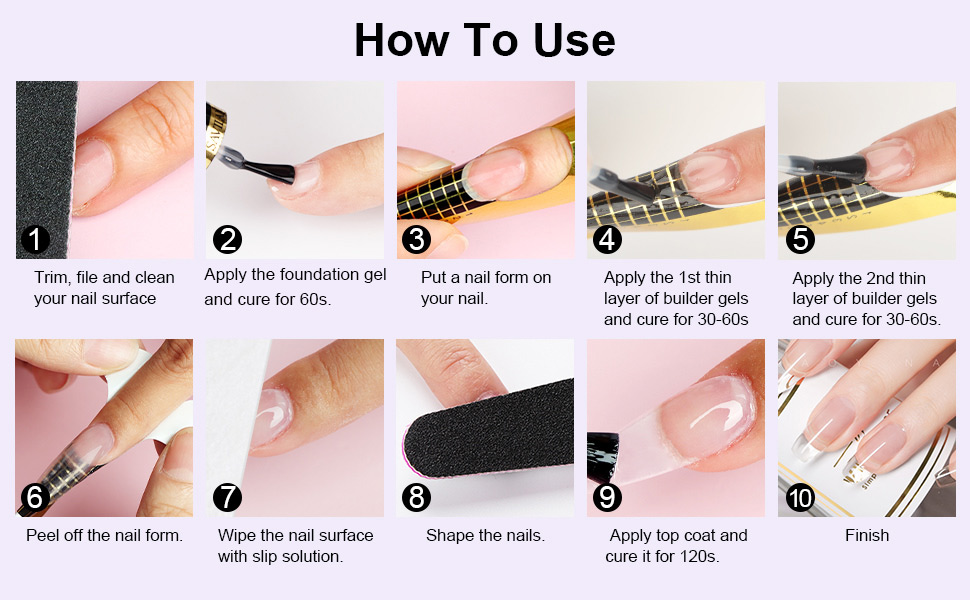 How To Use

1
Trim, file and clean your nail surface

2
Apply the foundation gel and cure for 60s.

3
Put a nail form on your nail.

4
Apply the 1st thin layer of builder gels and cure for 30-60s

5
Apply the 2nd thin layer of builder gels and cure for 30-60s.

6
Peel off the nail form.

7
Wipe the nail surface with slip solution.

8
Shape the nails.

9
Apply top coat and cure it for 120s.

10
Finish