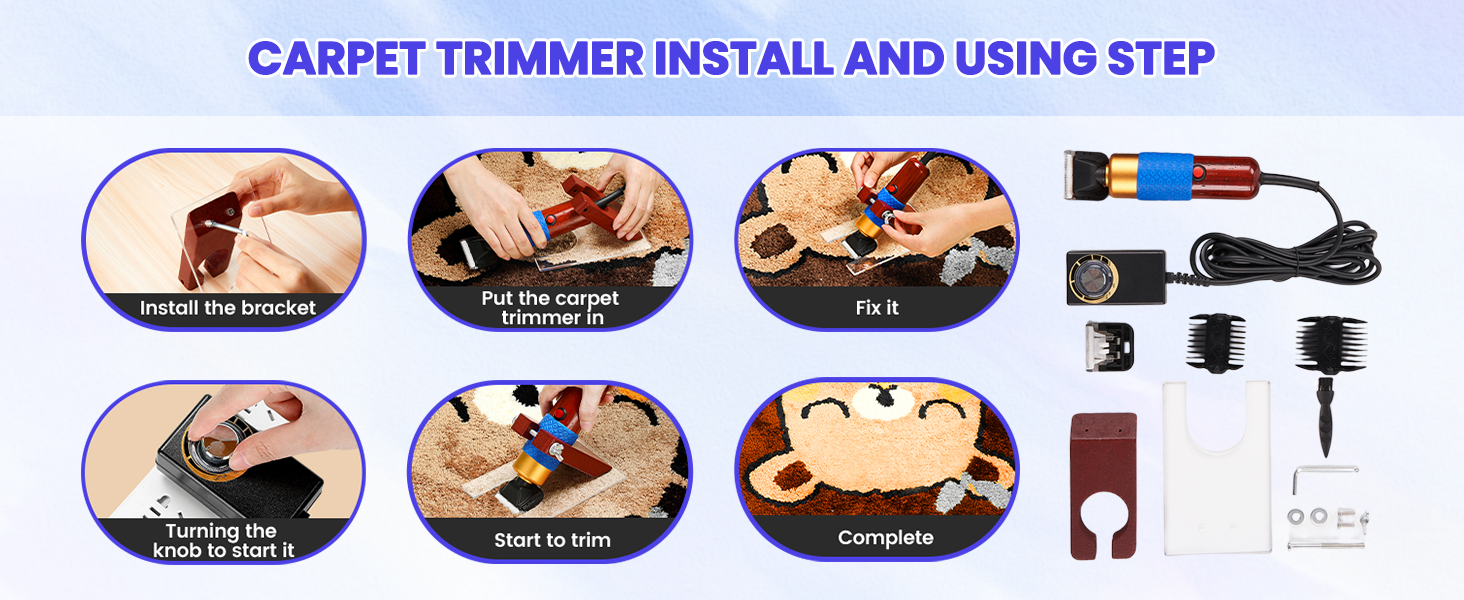 CARPET TRIMMER INSTALL AND USING STEP

Install the bracket

Put the carpet trimmer in

Fix it

Turning the knob to start it

Start to trim

Complete