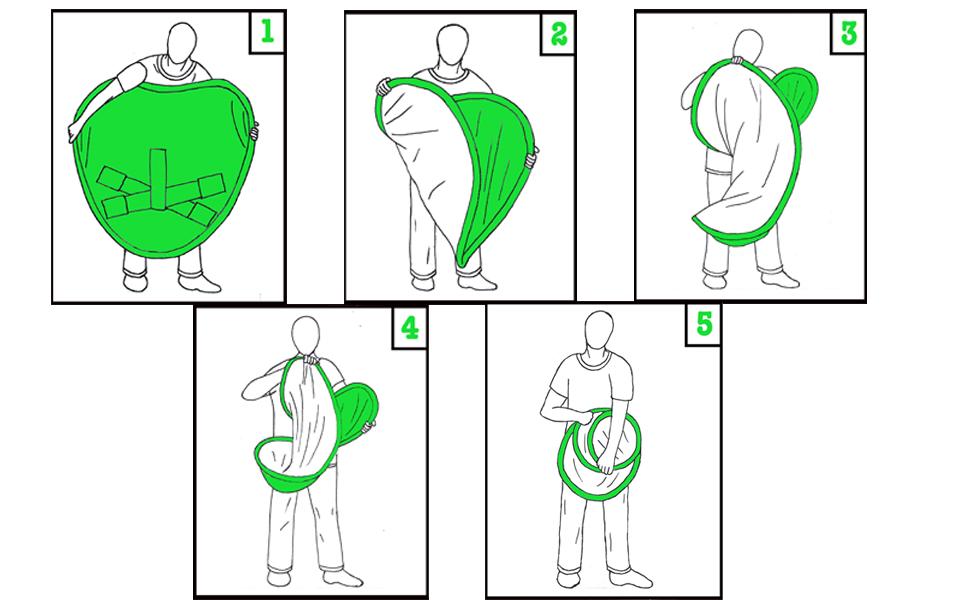 1
2
3
4
5