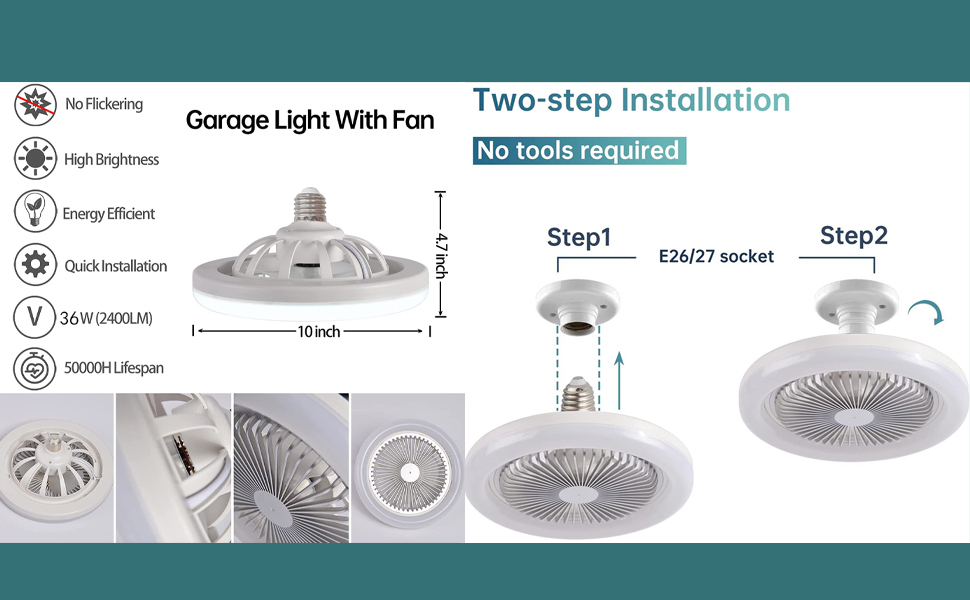 No Flickering

High Brightness

Energy Efficient

Quick Installation

V 36W (2400LM)

50000H Lifespan

Garage Light With Fan

4.7 inch

10 inch

Two-step Installation

No tools required

Step1

E26/27 socket

Step2