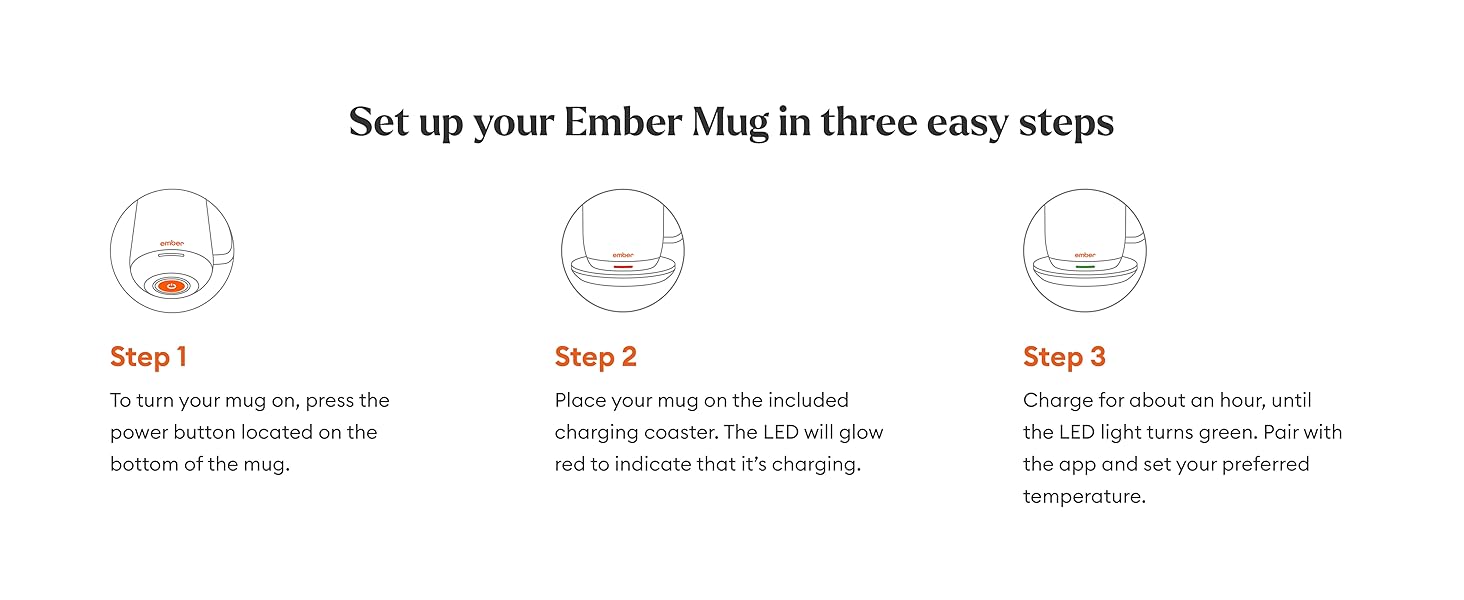 Set up your Ember Mug in three easy steps

ember

Step 1

To turn your mug on, press the power button located on the bottom of the mug.

ember

Step 2

Place your mug on the included charging coaster. The LED will glow red to indicate that it's charging.

ember

Step 3

Charge for about an hour, until the LED light turns green. Pair with the app and set your preferred temperature.