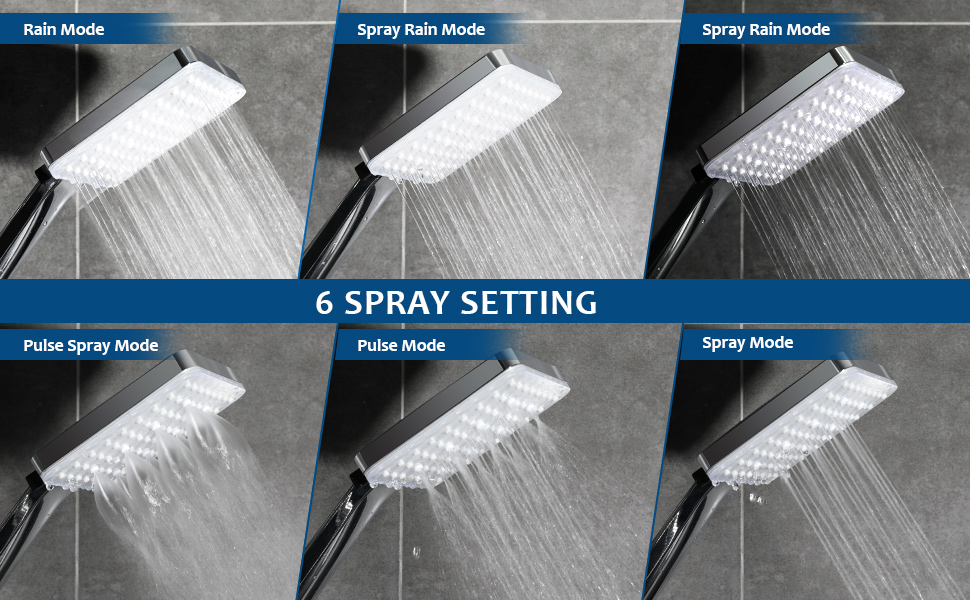 Rain Mode

Spray Rain Mode

Spray Rain Mode

6 SPRAY SETTING

Pulse Spray Mode

Pulse Mode

Spray Mode