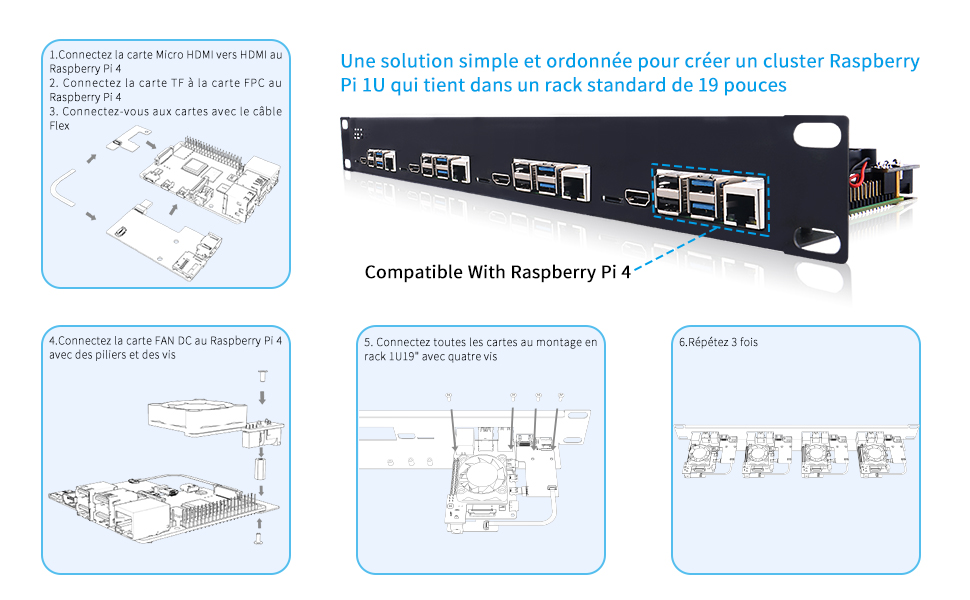 1.Connectez la carte Micro HDMI vers HDMI au Raspberry Pi 4
2. Connectez la carte TF à la carte FPC au Raspberry Pi 4
3. Connectez-vous aux cartes avec le câble Flex

Une solution simple et ordonnée pour créer un cluster Raspberry Pi 1U qui tient dans un rack standard de 19 pouces

Compatible With Raspberry Pi 4

4.Connectez la carte FAN DC au Raspberry Pi 4 avec des piliers et des vis

5. Connectez toutes les cartes au montage en rack 1U19" avec quatre vis

6.Répétez 3 fois