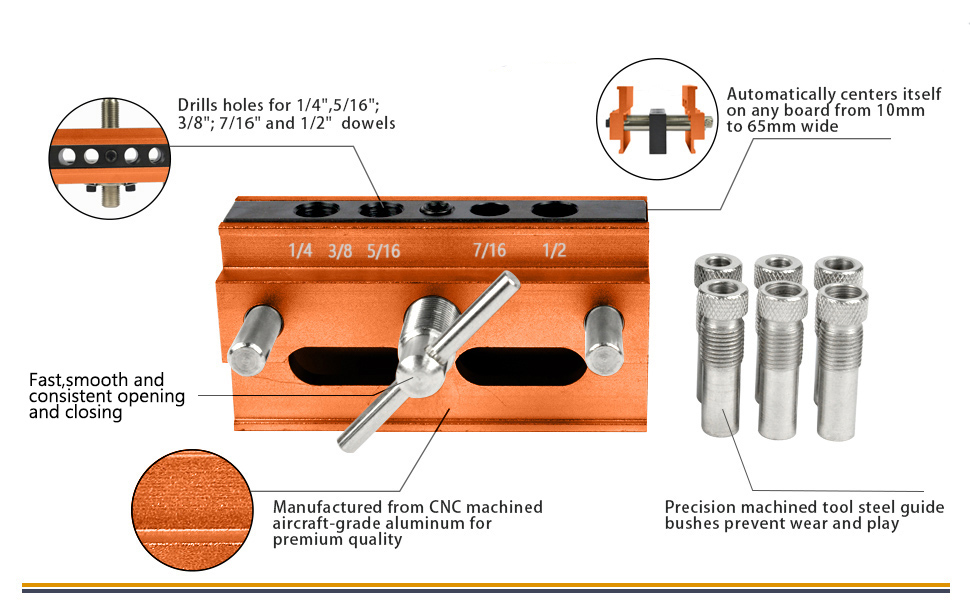 Drills holes for 1/4",5/16"; 3/8"; 7/16" and 1/2"  dowels

Automatically centers itself on any board from 10mm to 65mm wide

1/4 3/8 5/16 7/16 1/2

Fast,smooth and consistent opening and closing

Manufactured from CNC machined aircraft-grade aluminum for premium quality

Precision machined tool steel guide bushes prevent wear and play