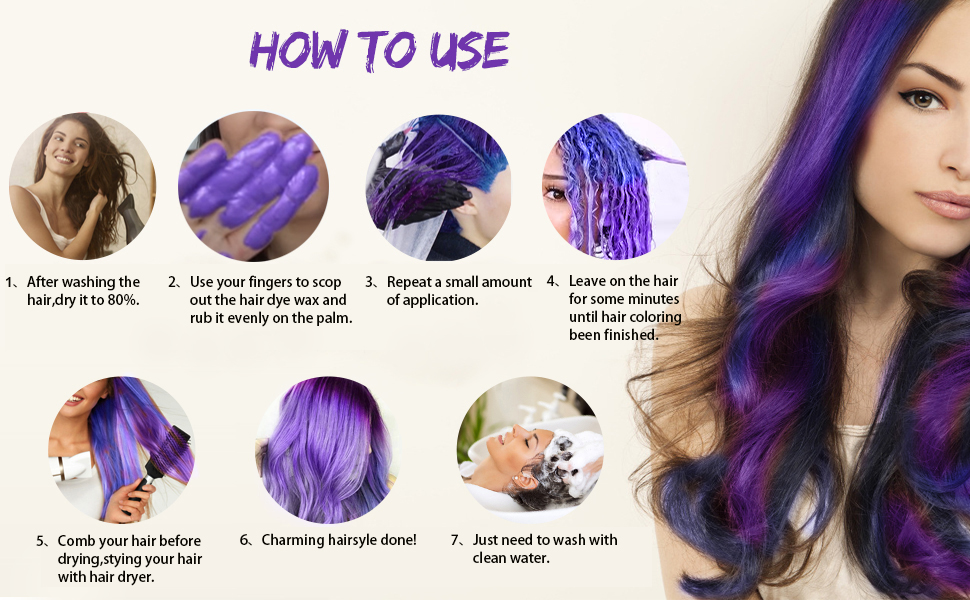 HOW TO USE

1、After washing the hair,dry it to 80%.

2、Use your fingers to scop out the hair dye wax and rub it evenly on the palm.

3、Repeat a small amount of application.

4、Leave on the hair for some minutes until hair coloring been finished.

5、Comb your hair before drying,stying your hair with hair dryer.

6、Charming hairsyle done!

7、Just need to wash with clean water.