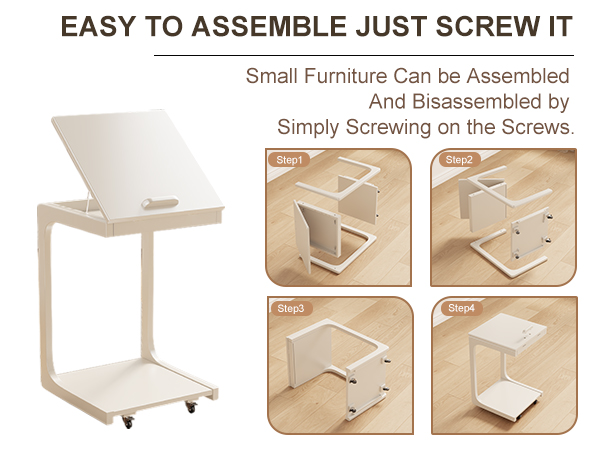 EASY TO ASSEMBLE JUST SCREW IT

Small Furniture Can be Assembled And Bisassembled by Simply Screwing on the Screws.

Step1

Step2

Step3

Step4