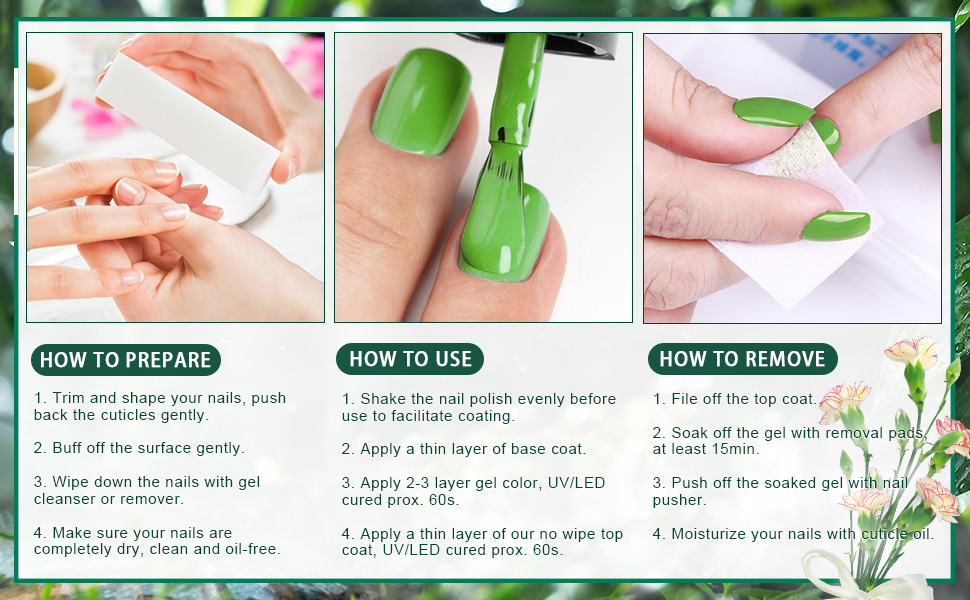 HOW TO PREPARE

1. Trim and shape your nails, push back the cuticles gently.

2. Buff off the surface gently.

3. Wipe down the nails with gel cleanser or remover.

4. Make sure your nails are completely dry, clean and oil-free.

HOW TO USE

1. Shake the nail polish evenly before use to facilitate coating.

2. Apply a thin layer of base coat.

3. Apply 2-3 layer gel color, UV/LED cured prox. 60s.

4. Apply a thin layer of our no wipe top coat, UV/LED cured prox. 60s.

HOW TO REMOVE

1. File off the top coat.

2. Soak off the gel with removal pads, at least 15min.

3. Push off the soaked gel with nail pusher.

4. Moisturize your nails with cuticle oil.