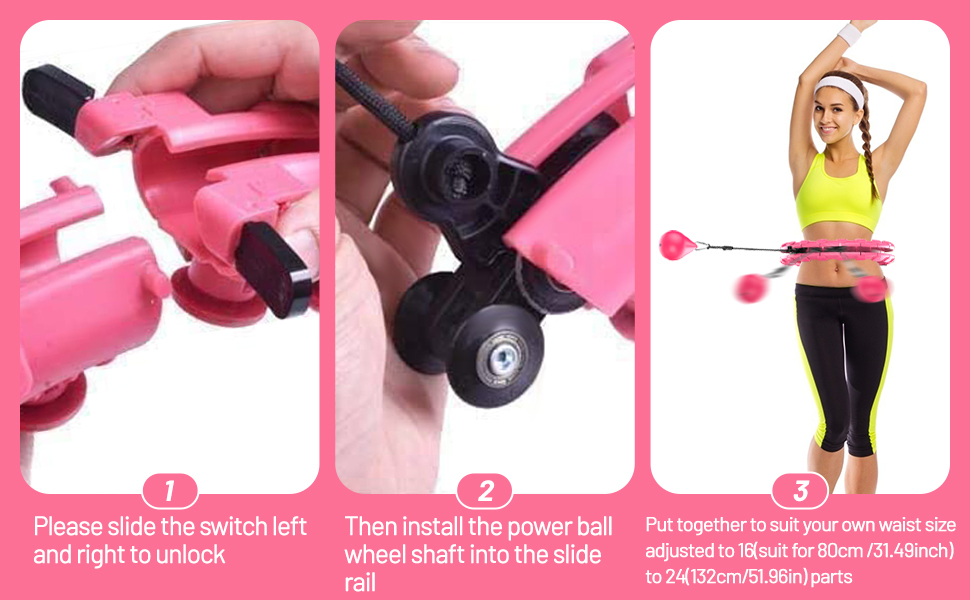 1

Please slide the switch left and right to unlock

2

Then install the power ball wheel shaft into the slide rail

3

Put together to suit your own waist size adjusted to 16(suit for 80cm /31.49inch) to 24(132cm/51.96in) parts