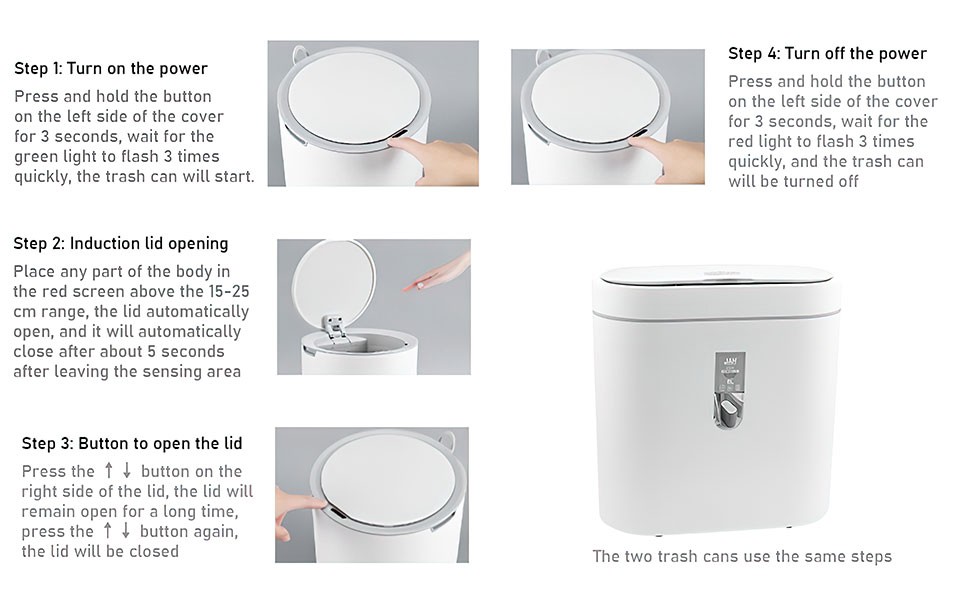 Step 1: Turn on the power
Press and hold the button on the left side of the cover for 3 seconds, wait for the green light to flash 3 times quickly, the trash can will start.

Step 2: Induction lid opening
Place any part of the body in the red screen above the 15-25 cm range, the lid automatically open, and it will automatically close after about 5 seconds after leaving the sensing area

Step 3: Button to open the lid
Press the ↑ ↓ button on the right side of the lid, the lid will remain open for a long time, press the ↑ ↓ button again, the lid will be closed

Step 4: Turn off the power
Press and hold the button on the left side of the cover for 3 seconds, wait for the red light to flash 3 times quickly, and the trash can will be turned off

JAH

The two trash cans use the same steps