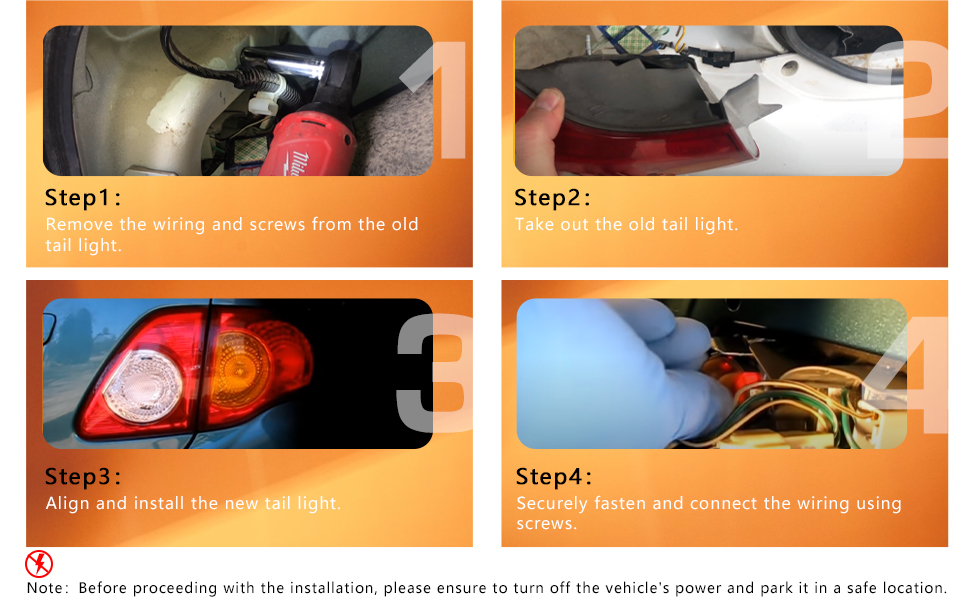 1

Step1:
Remove the wiring and screws from the old tail light.

2

Step2:
Take out the old tail light.

3

Step3:
Align and install the new tail light.

4

Step4:
Securely fasten and connect the wiring using screws.

Note: Before proceeding with the installation, please ensure to turn off the vehicle's power and park it in a safe location.