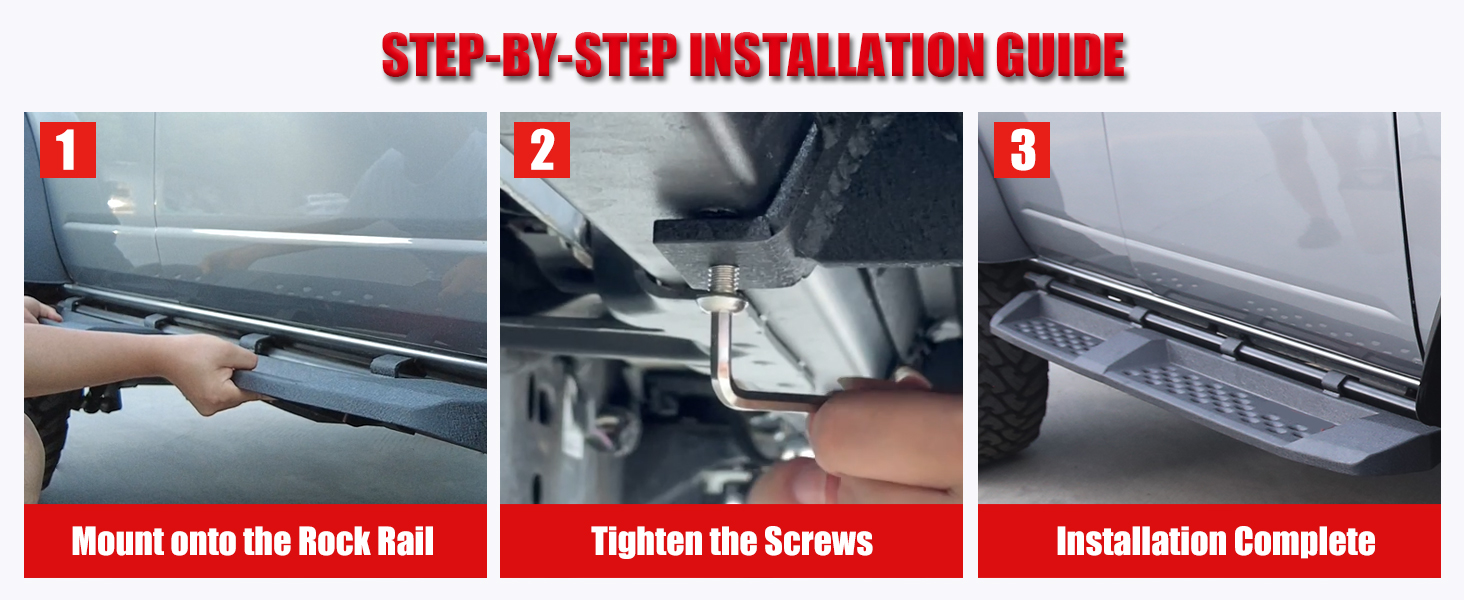 STEP-BY-STEP INSTALLATION GUIDE

1

Mount onto the Rock Rail

2

Tighten the Screws

3

Installation Complete