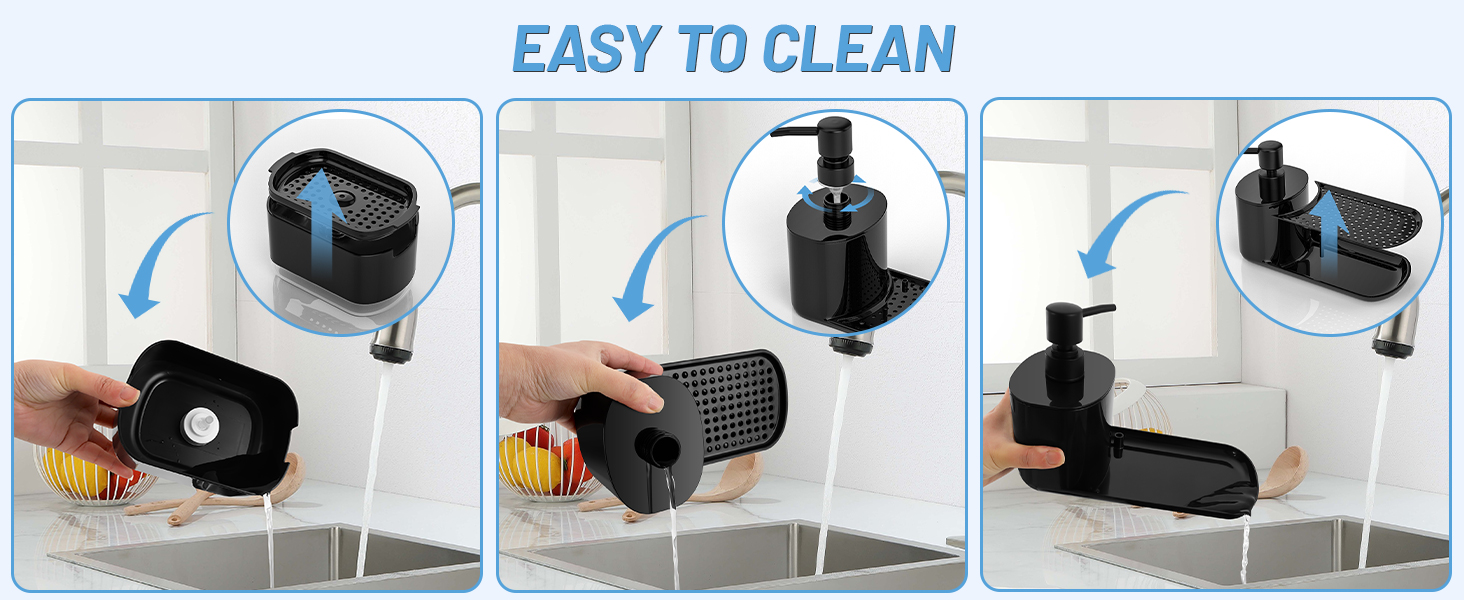 EASY TO CLEAN