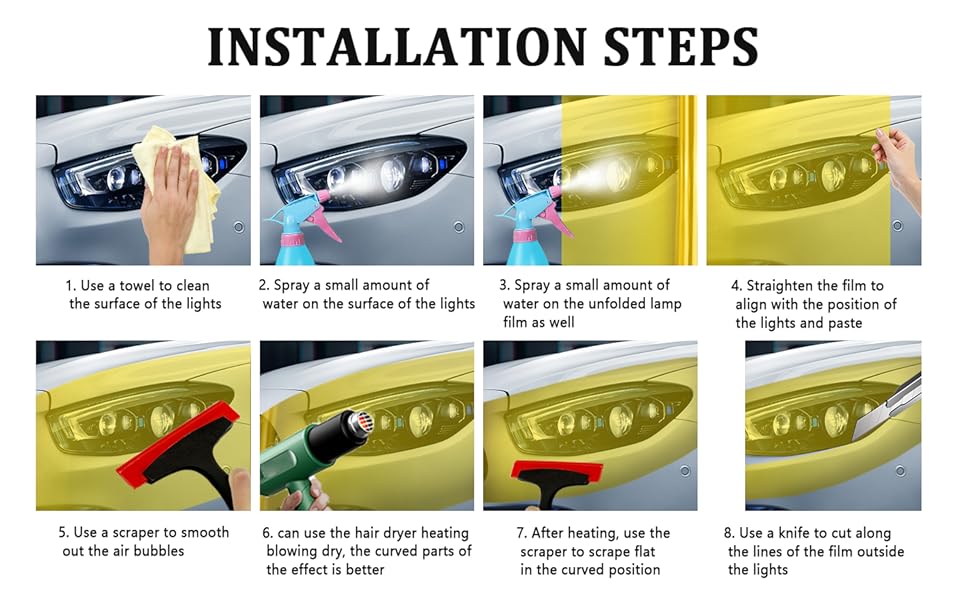 INSTALLATION STEPS

1. Use a towel to clean the surface of the lights

2. Spray a small amount of water on the surface of the lights

3. Spray a small amount of water on the unfolded lamp film as well

4. Straighten the film to align with the position of the lights and paste

5. Use a scraper to smooth out the air bubbles

6. can use the hair dryer heating blowing dry, the curved parts of the effect is better

7. After heating, use the scraper to scrape flat in the curved position

8. Use a knife to cut along the lines of the film outside the lights