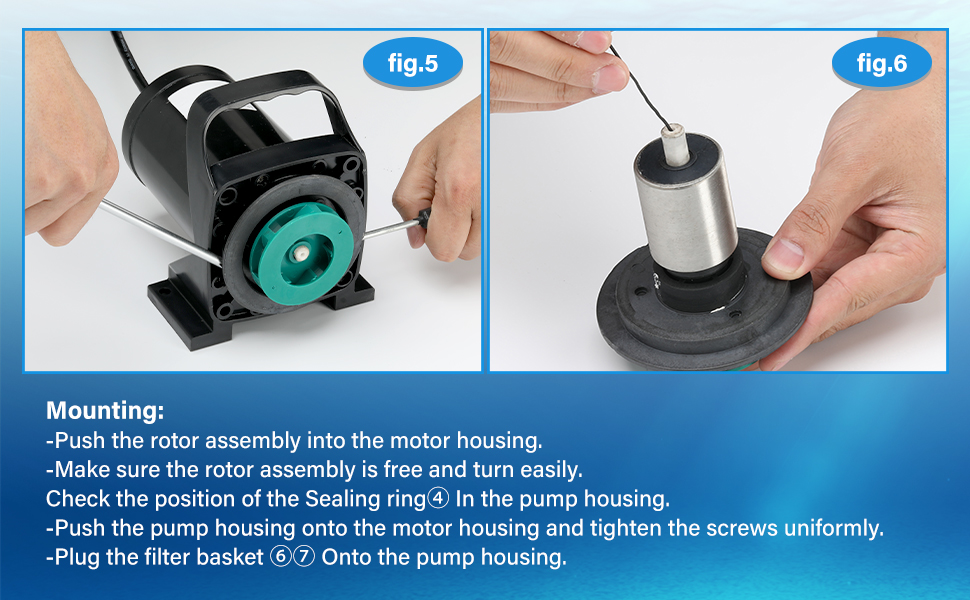 fig.5

fig.6

Mounting:
-Push the rotor assembly into the motor housing.
-Make sure the rotor assembly is free and turn easily.
Check the position of the Sealing ring④ In the pump housing.
-Push the pump housing onto the motor housing and tighten the screws uniformly.
-Plug the filter basket ⑥⑦ Onto the pump housing.