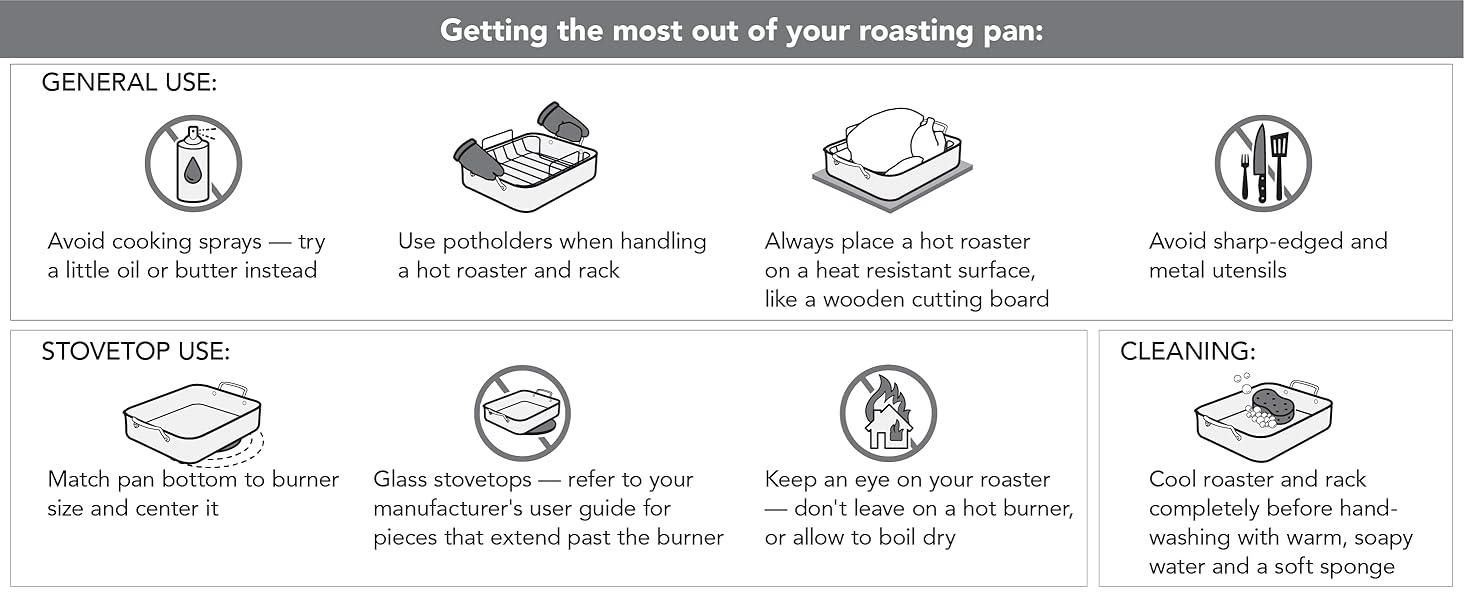 Getting the most out of your roasting pan:

GENERAL USE:

Avoid cooking sprays — try a little oil or butter instead

Use potholders when handling a hot roaster and rack

Always place a hot roaster on a heat resistant surface, like a wooden cutting board

Avoid sharp-edged and metal utensils

STOVETOP USE:

Match pan bottom to burner size and center it

Glass stovetops — refer to your manufacturer's user guide for pieces that extend past the burner

Keep an eye on your roaster — don't leave on a hot burner, or allow to boil dry

CLEANING:

Cool roaster and rack completely before hand-washing with warm, soapy water and a soft sponge