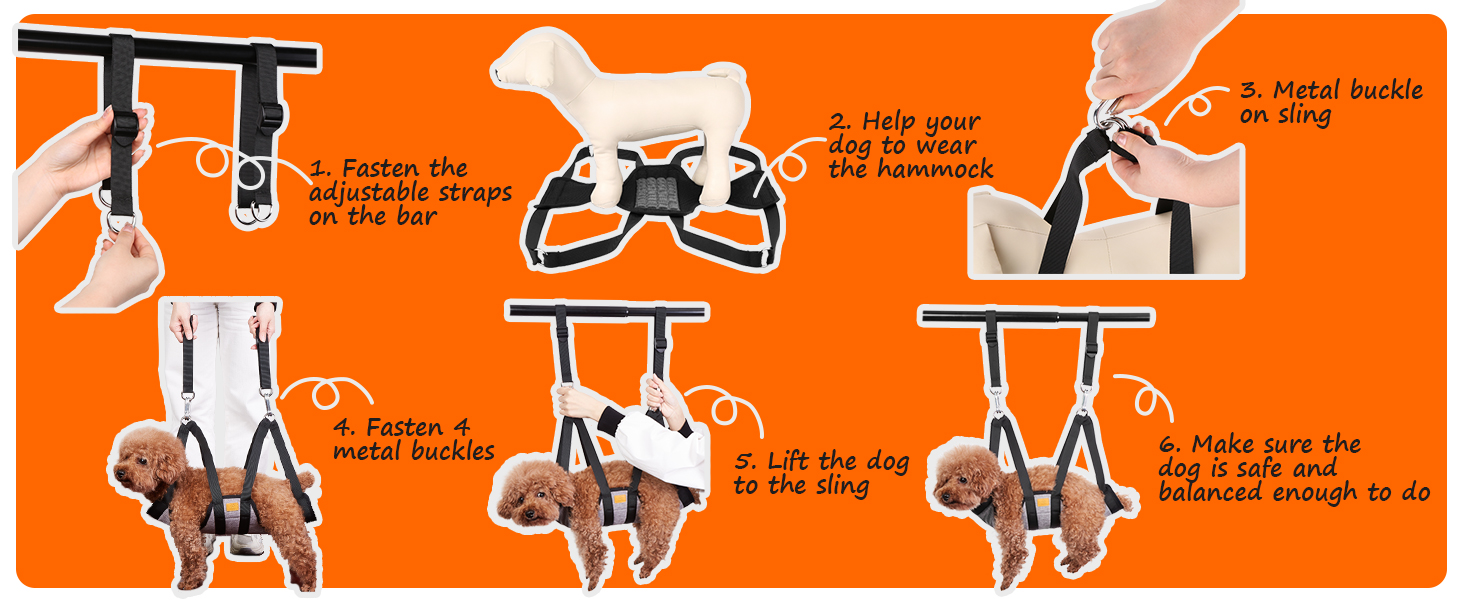 1. Fasten the adjustable straps on the bar

2. Help your dog to wear the hammock

3. Metal buckle on sling

4. Fasten 4 metal buckles

5. Lift the dog to the sling

6. Make sure the dog is safe and balanced enough to do