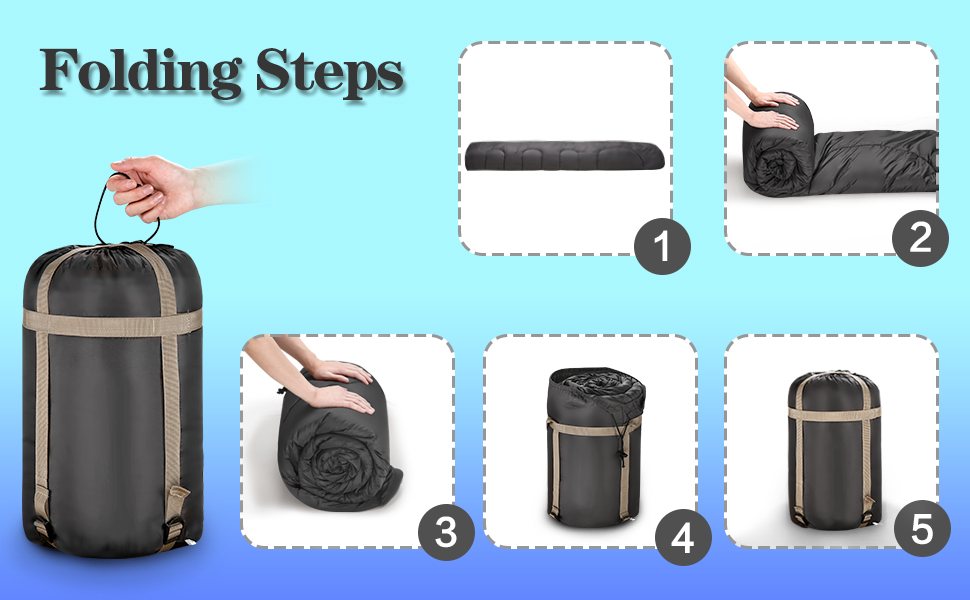 Folding Steps

1

2

3

4

5