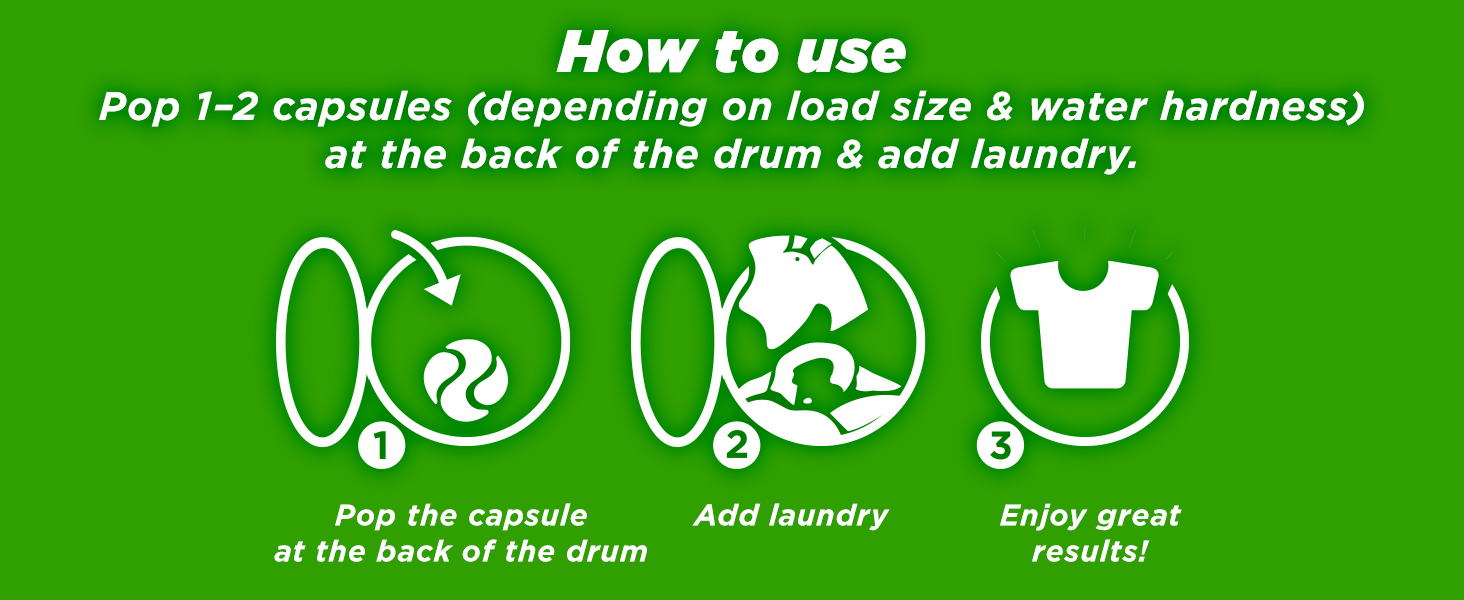 How to use
Pop 1–2 capsules (depending on load size & water hardness) at the back of the drum & add laundry.

1
Pop the capsule at the back of the drum

2
Add laundry

3
Enjoy great results!